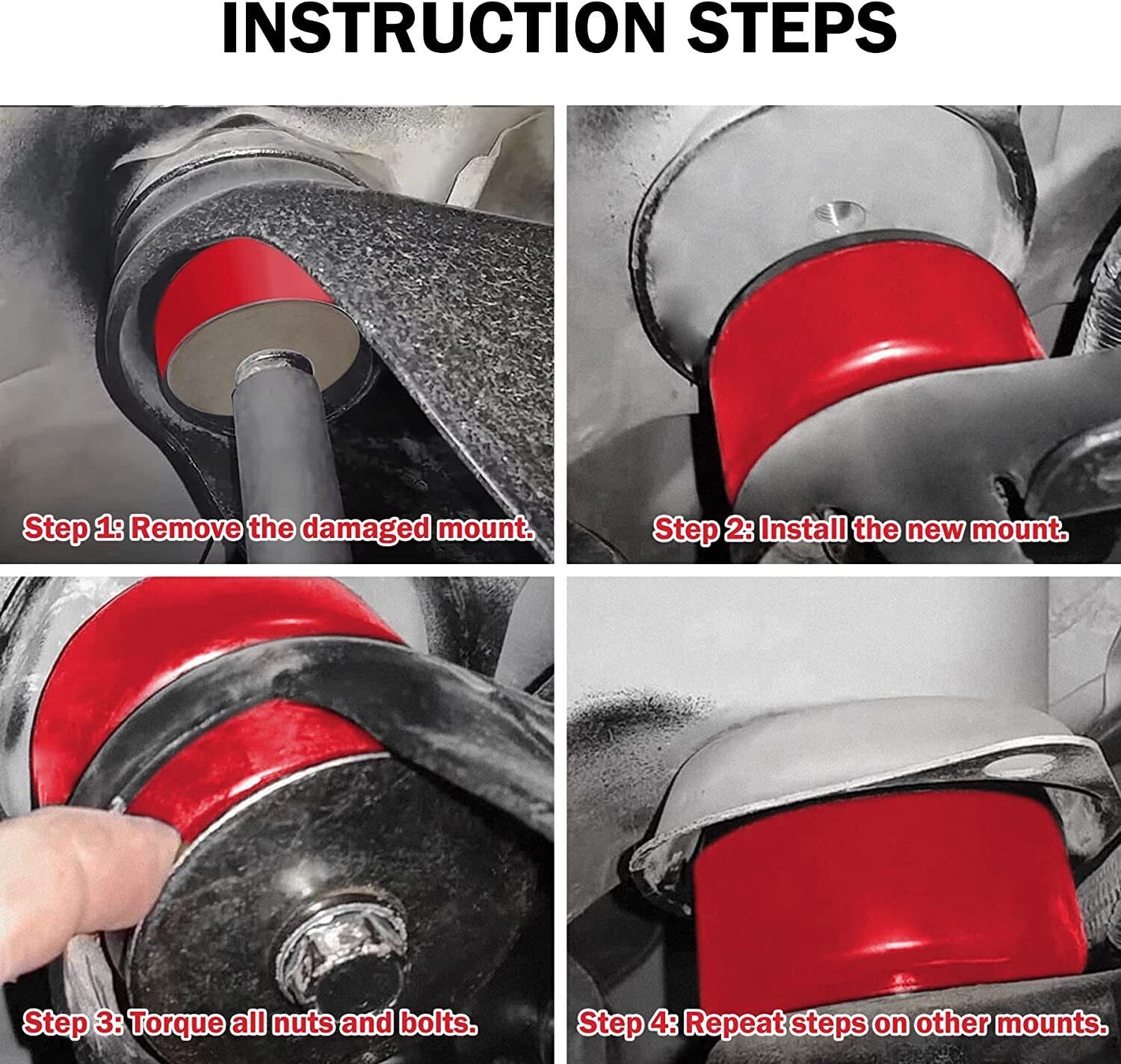 INSTRUCTION STEPS

Step 1: Remove the damaged mount.

Step 2: Install the new mount.

Step 3: Torque all nuts and bolts.

Step 4: Repeat steps on other mounts.