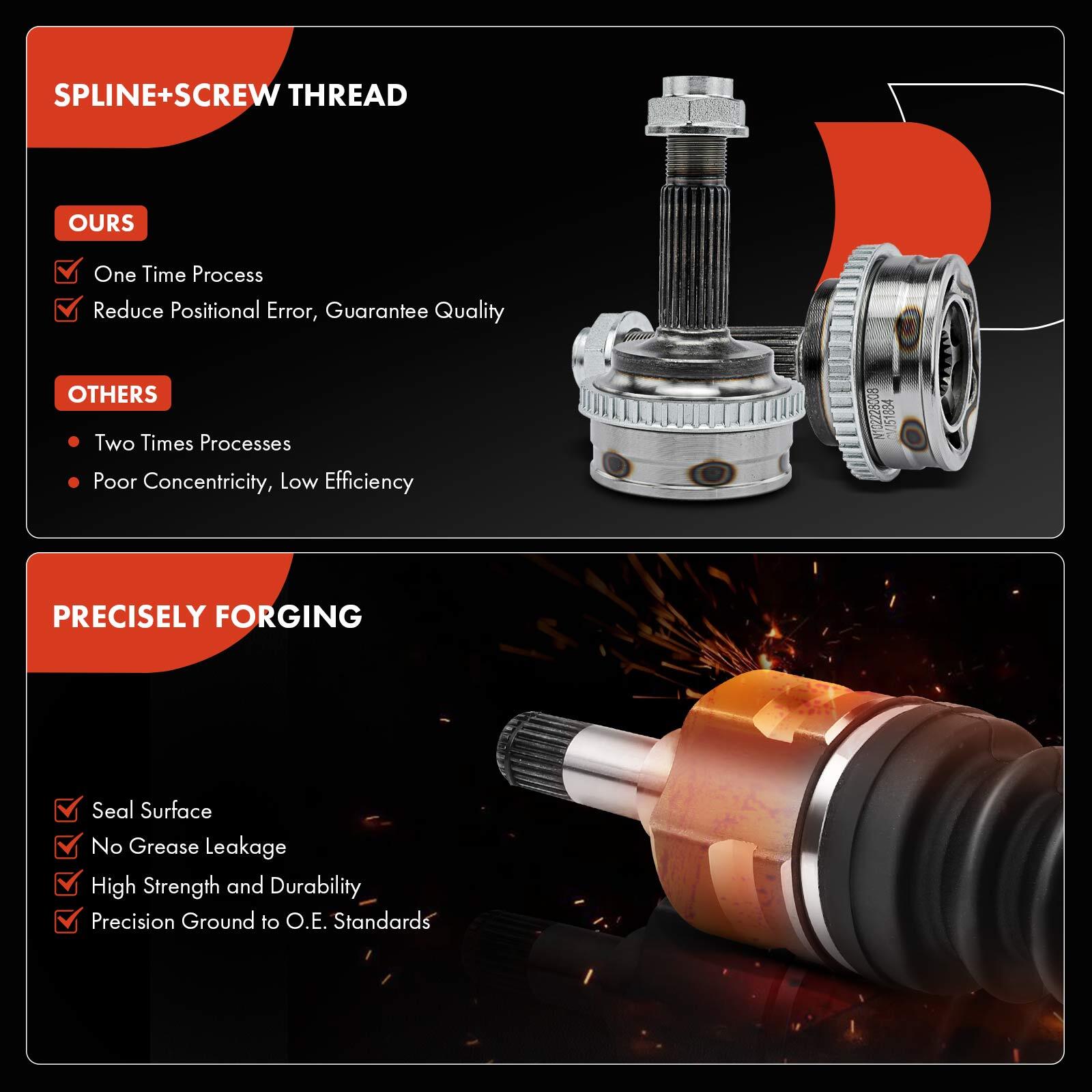 SPLINE+SCREW THREAD

OURS

One Time Process
Reduce Positional Error, Guarantee Quality

OTHERS

Two Times Processes
Poor Concentricity, Low Efficiency

N10228008
VJ51884

PRECISELY FORGING

Seal Surface
No Grease Leakage
High Strength and Durability
Precision Ground to O.E. Standards