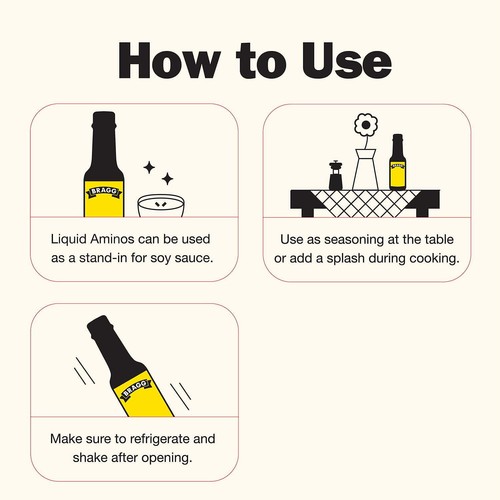 How to Use

BRAGG

Liquid Aminos can be used as a stand-in for soy sauce.

BRAGG

Use as seasoning at the table or add a splash during cooking.

BRAGG

Make sure to refrigerate and shake after opening.