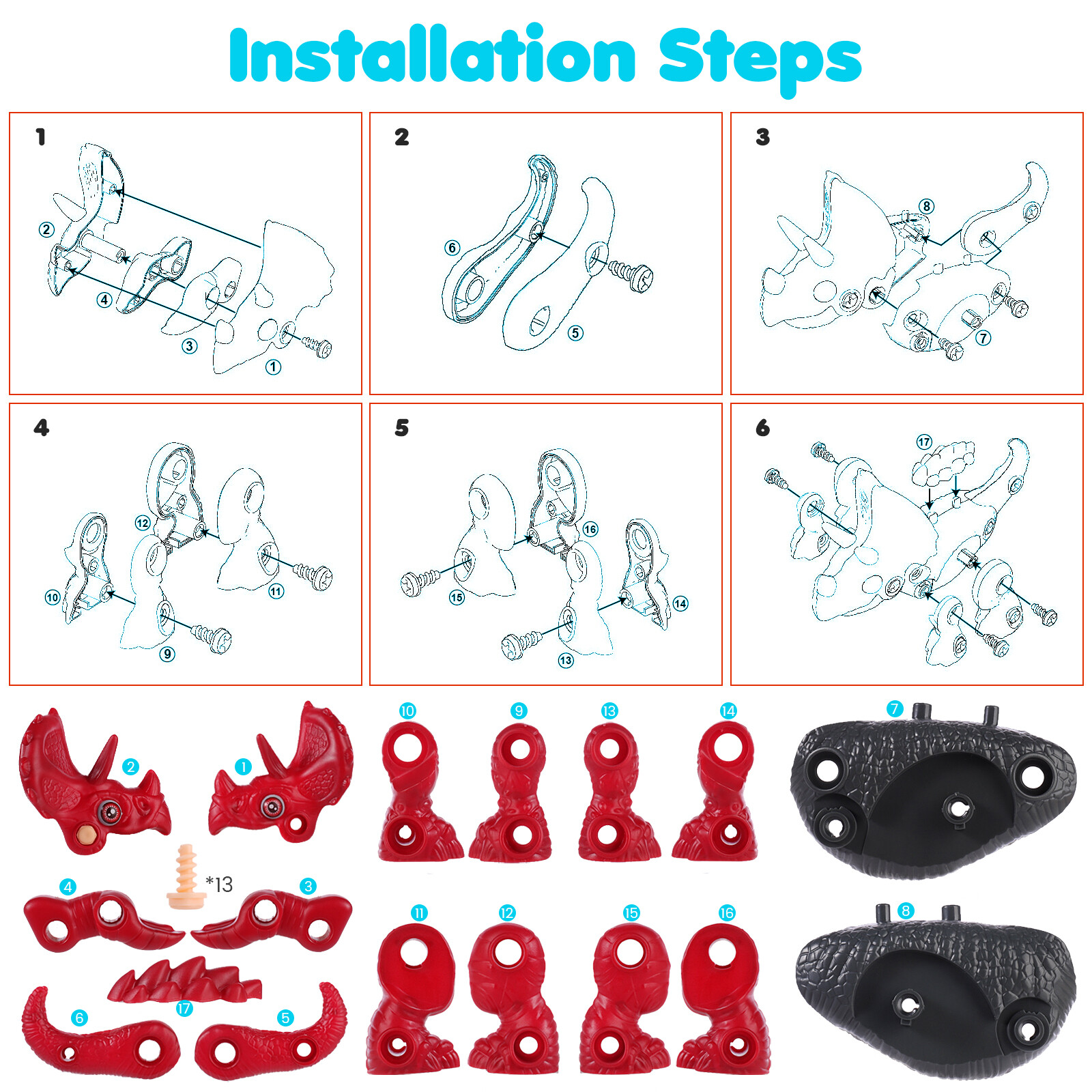 Installation Steps

1
2
4
3
1

2
6
5

3
8
7

4
12
10
11
9

5
16
15
14
13

6
17

2
1
*13
4
3
17
6
5

10
9
13
14
11
12
15
16

7
8