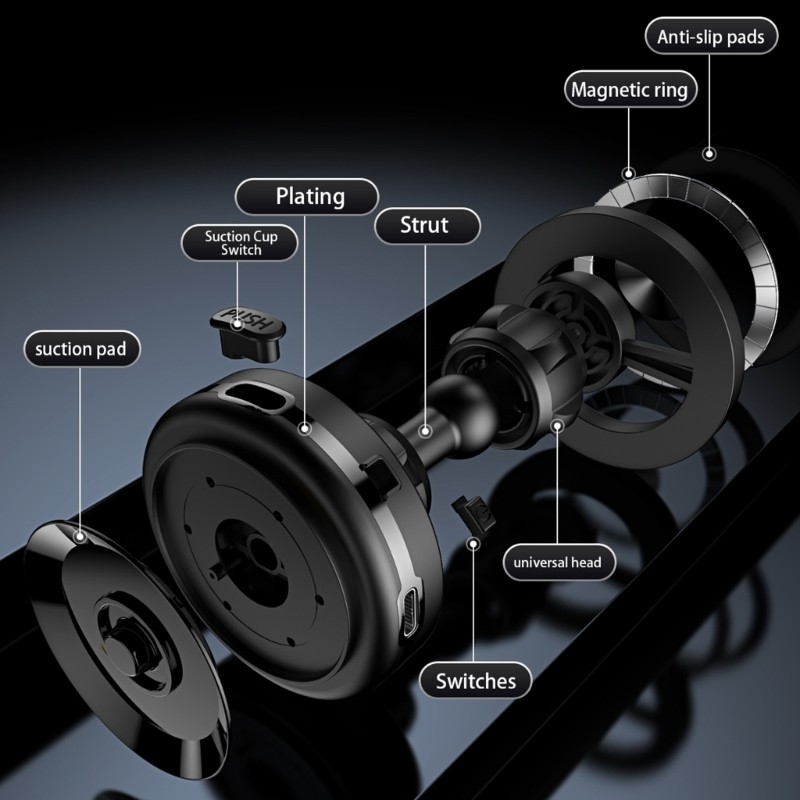 Anti-slip pads

Magnetic ring

Plating

Strut

Suction Cup Switch

PUSH

suction pad

universal head

Switches