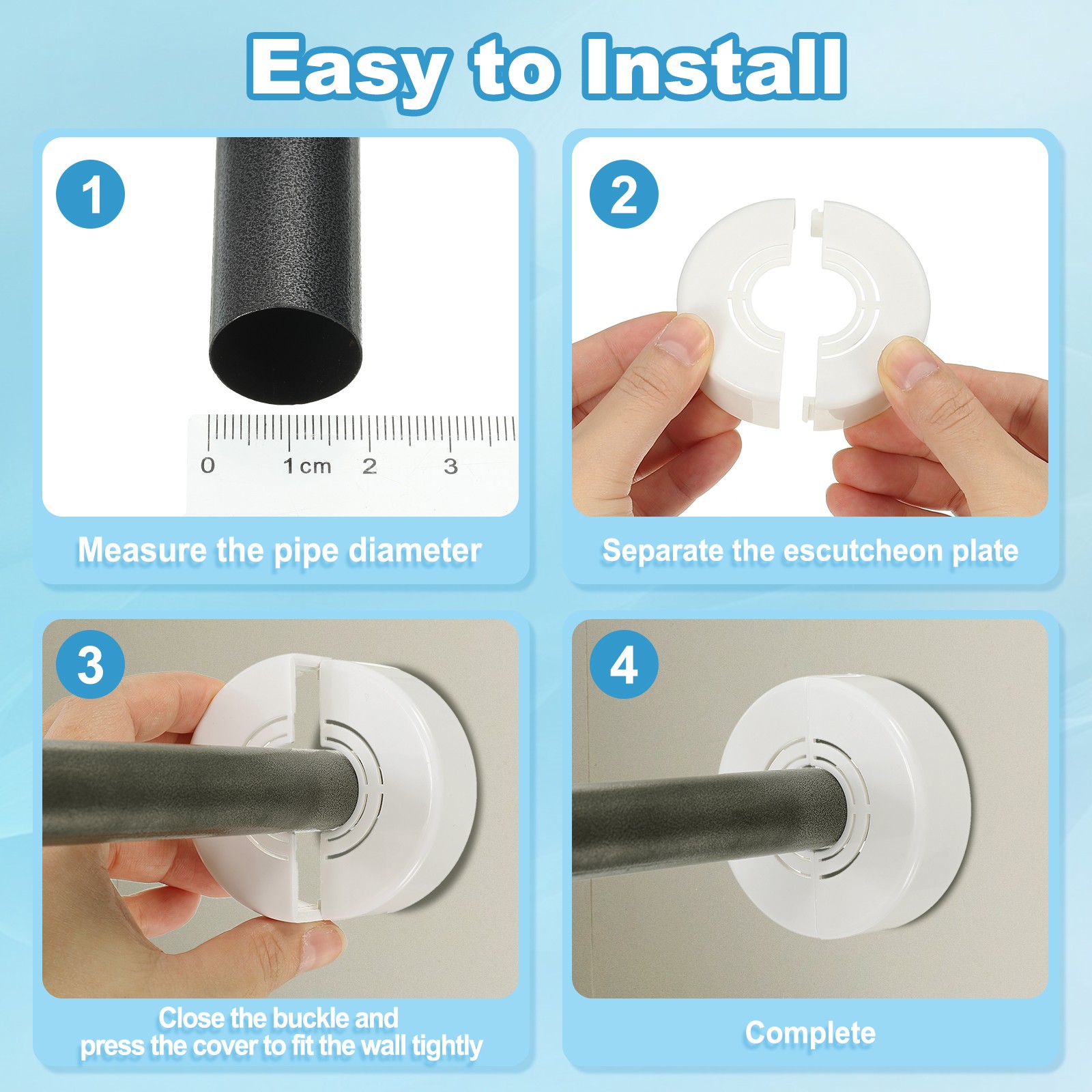 Easy to Install

1

0 1cm 2 3

Measure the pipe diameter

2

Separate the escutcheon plate

3

Close the buckle and press the cover to fit the wall tightly

4

Complete