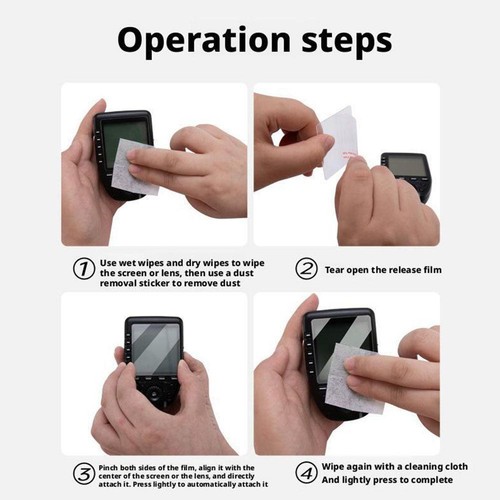 Operation steps

① Use wet wipes and dry wipes to wipe the screen or lens, then use a dust removal sticker to remove dust

② Tear open the release film

③ Pinch both sides of the film, align it with the center of the screen or the lens, and directly attach it. Press lightly to automatically attach it

④ Wipe again with a cleaning cloth And lightly press to complete