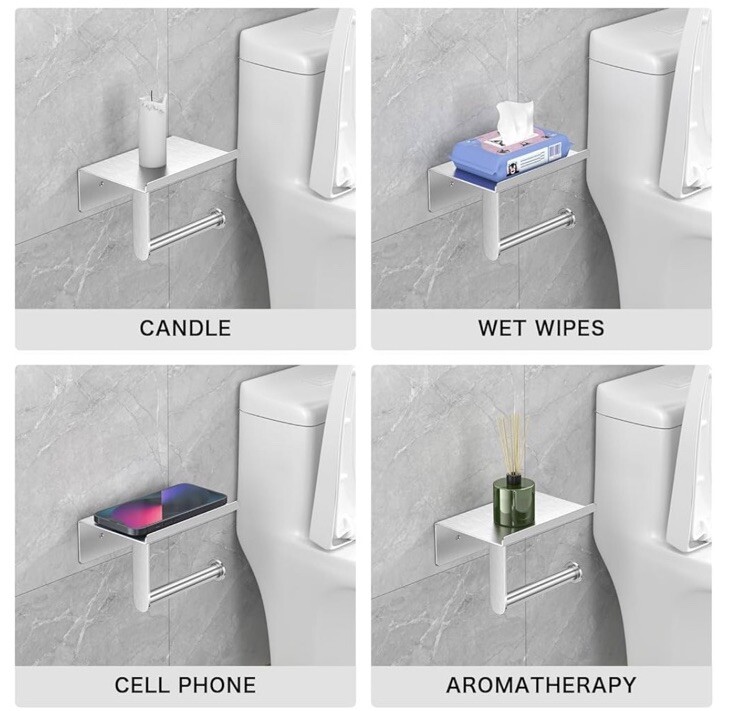 CANDLE

WET WIPES

CELL PHONE

AROMATHERAPY