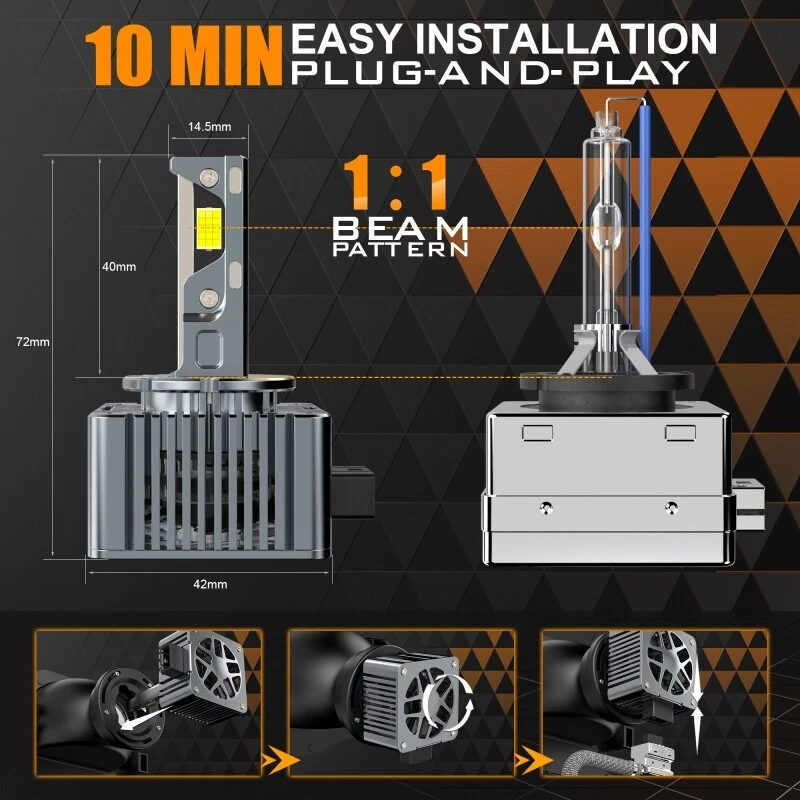 10 MIN EASY INSTALLATION
PLUG-AND-PLAY

14.5mm

1:1
BEAM
PATTERN

40mm

72mm

42mm