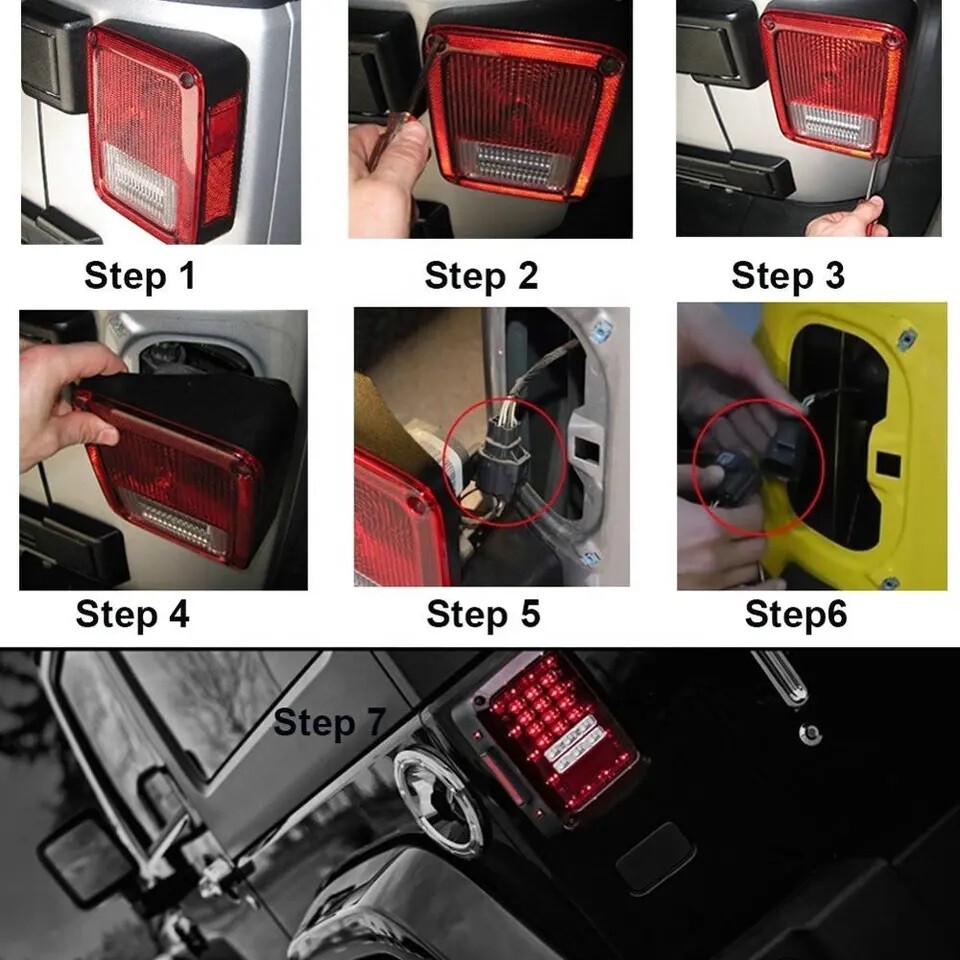 Step 1

Step 2

Step 3

Step 4

Step 5

Step6

Step 7