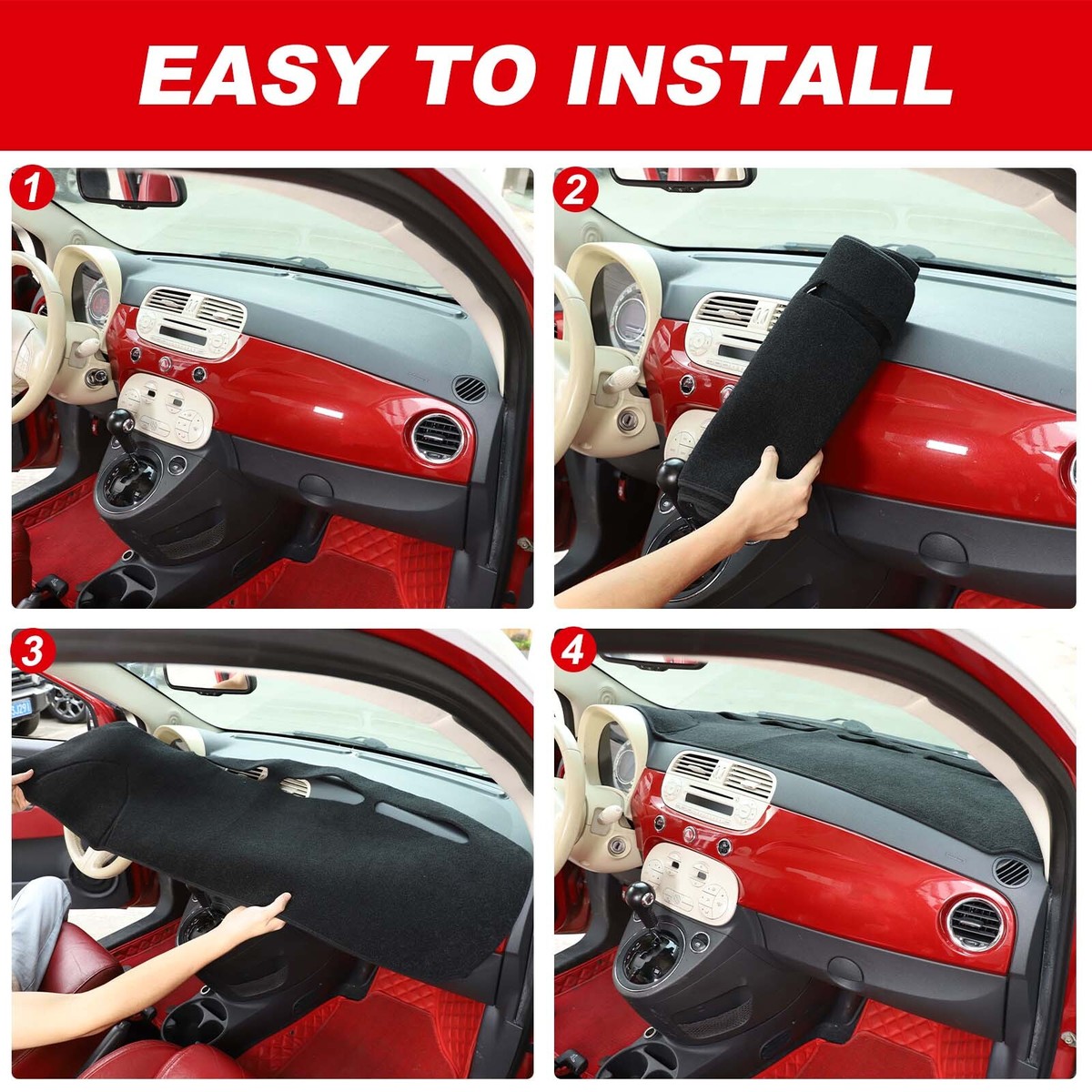 EASY TO INSTALL

1

2

3

4