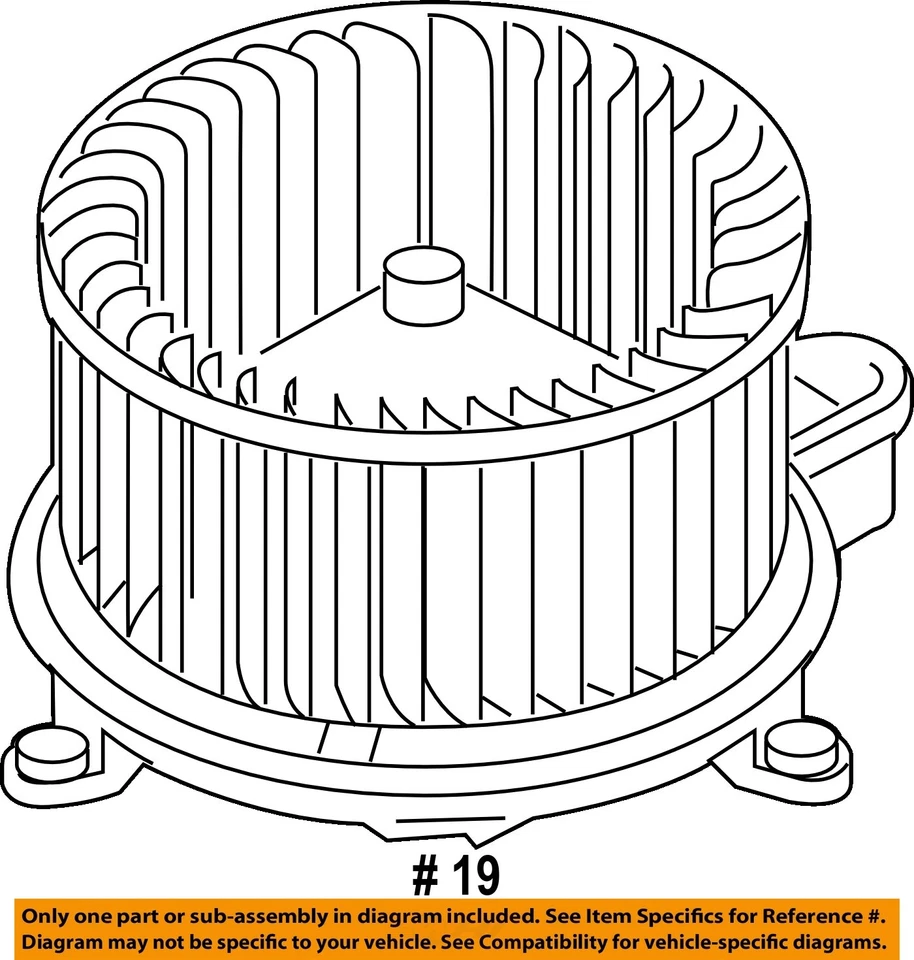 # 19

Only one part or sub-assembly in diagram included. See Item Specifics for Reference #.
Diagram may not be specific to your vehicle. See Compatibility for vehicle-specific diagrams.