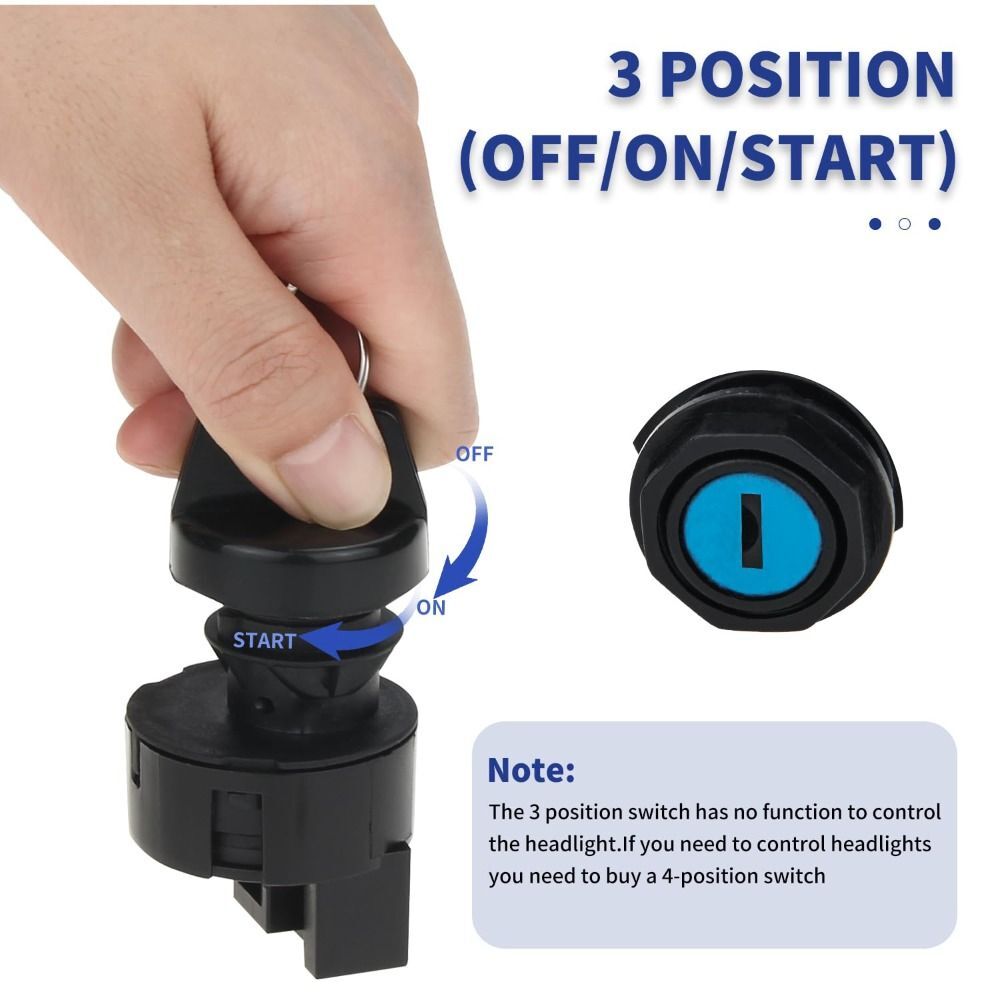 3 POSITION
(OFF/ON/START)

OFF
ON
START

Note:
The 3 position switch has no function to control the headlight.If you need to control headlights you need to buy a 4-position switch