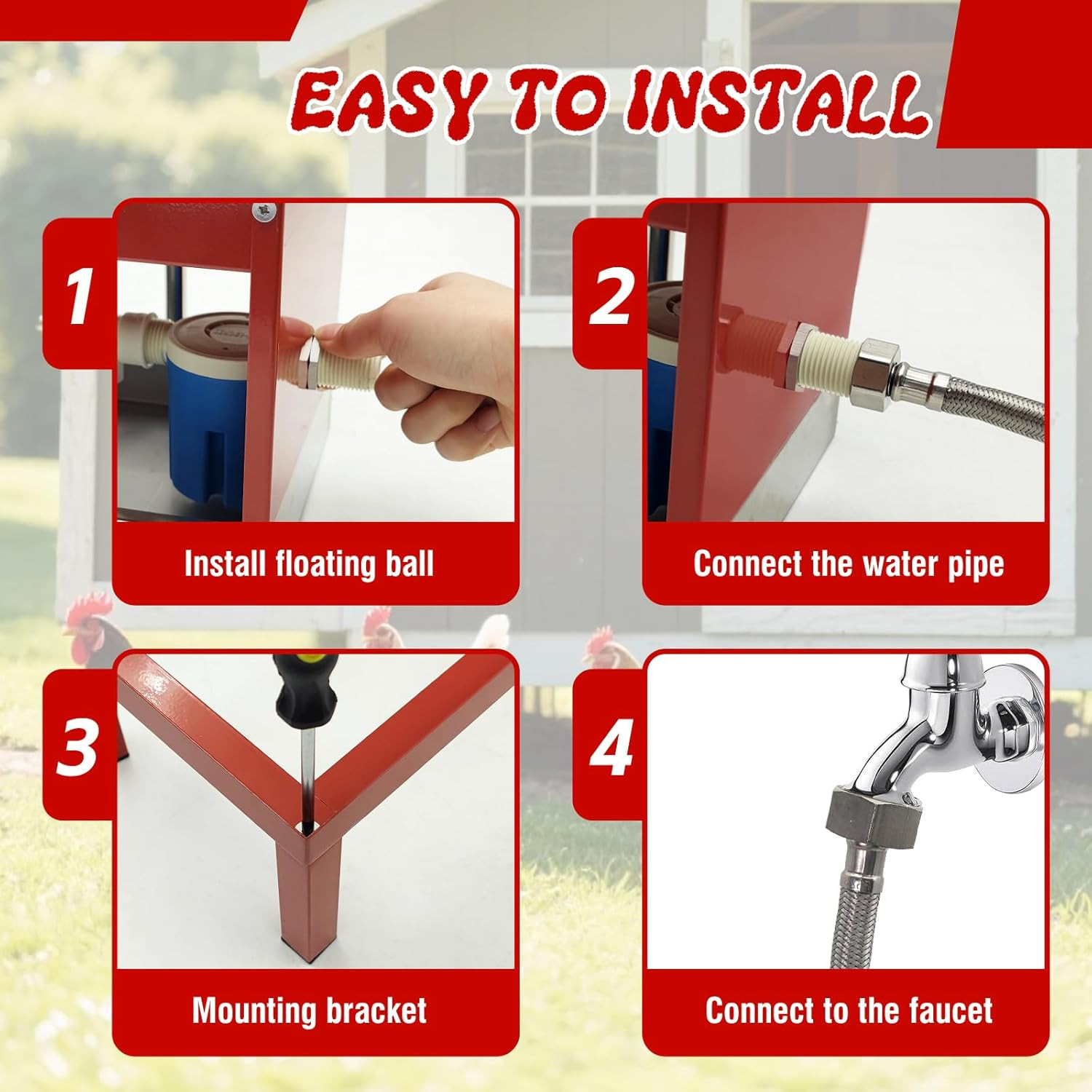 EASY TO INSTALL

1
Install floating ball

2
Connect the water pipe

3
Mounting bracket

4
Connect to the faucet