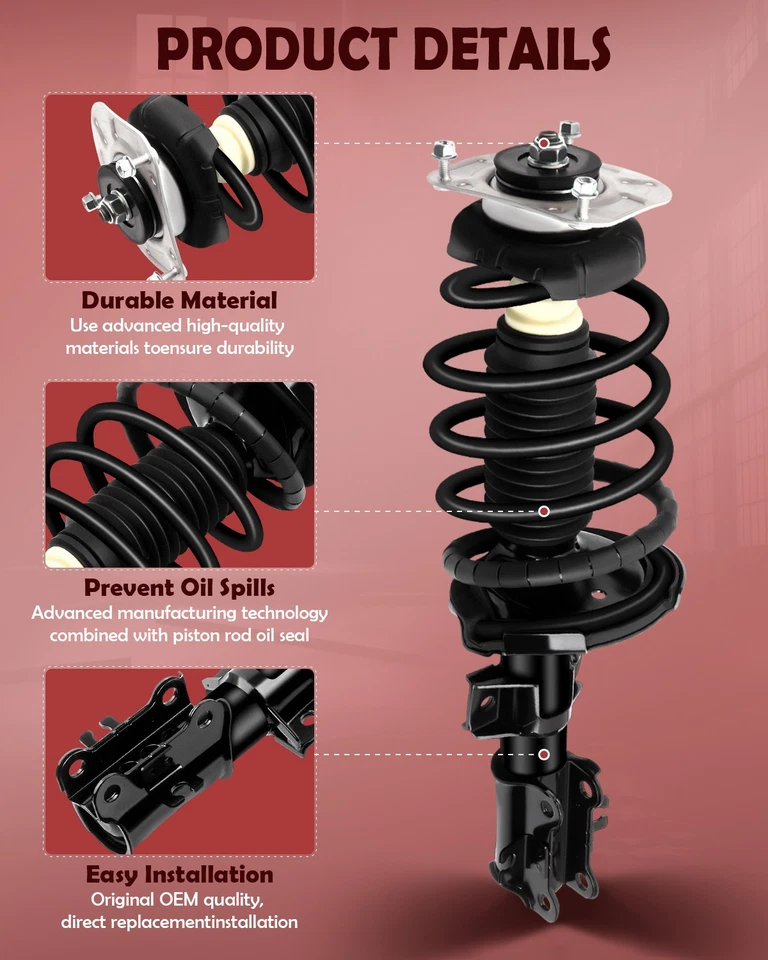 PRODUCT DETAILS

Durable Material
Use advanced high-quality materials toensure durability

Prevent Oil Spills
Advanced manufacturing technology combined with piston rod oil seal

Easy Installation
Original OEM quality, direct replacementinstallation