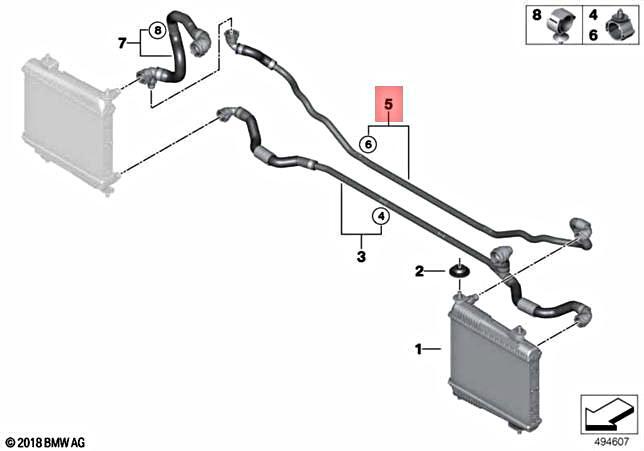 8
4
6
7
8
5
6
4
3
2
1
© 2018 BMW AG
494607