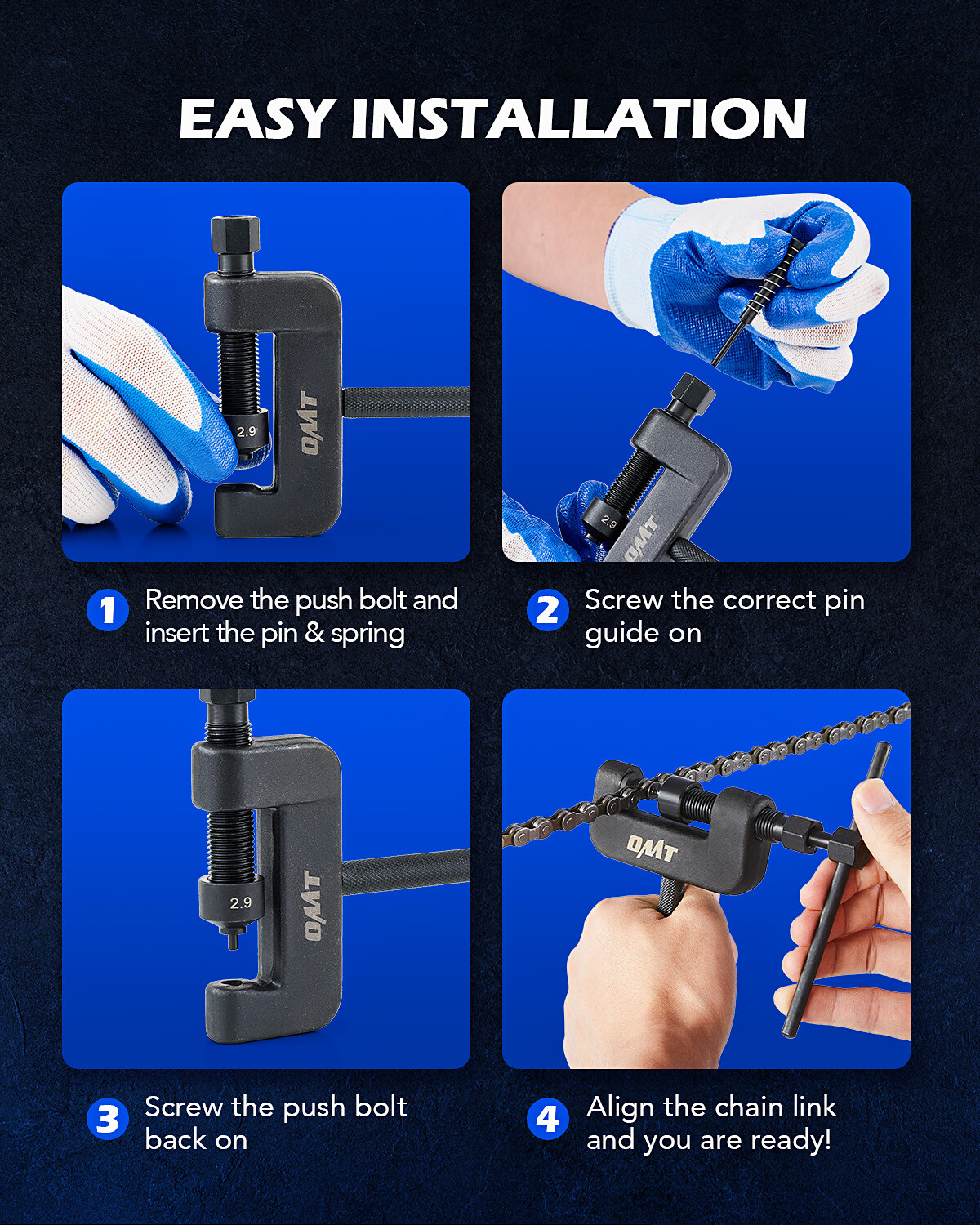 EASY INSTALLATION

2.9

OMT

1 Remove the push bolt and insert the pin & spring

2.9

OMT

2 Screw the correct pin guide on

2.9

OMT

3 Screw the push bolt back on

OMT

4 Align the chain link and you are ready!