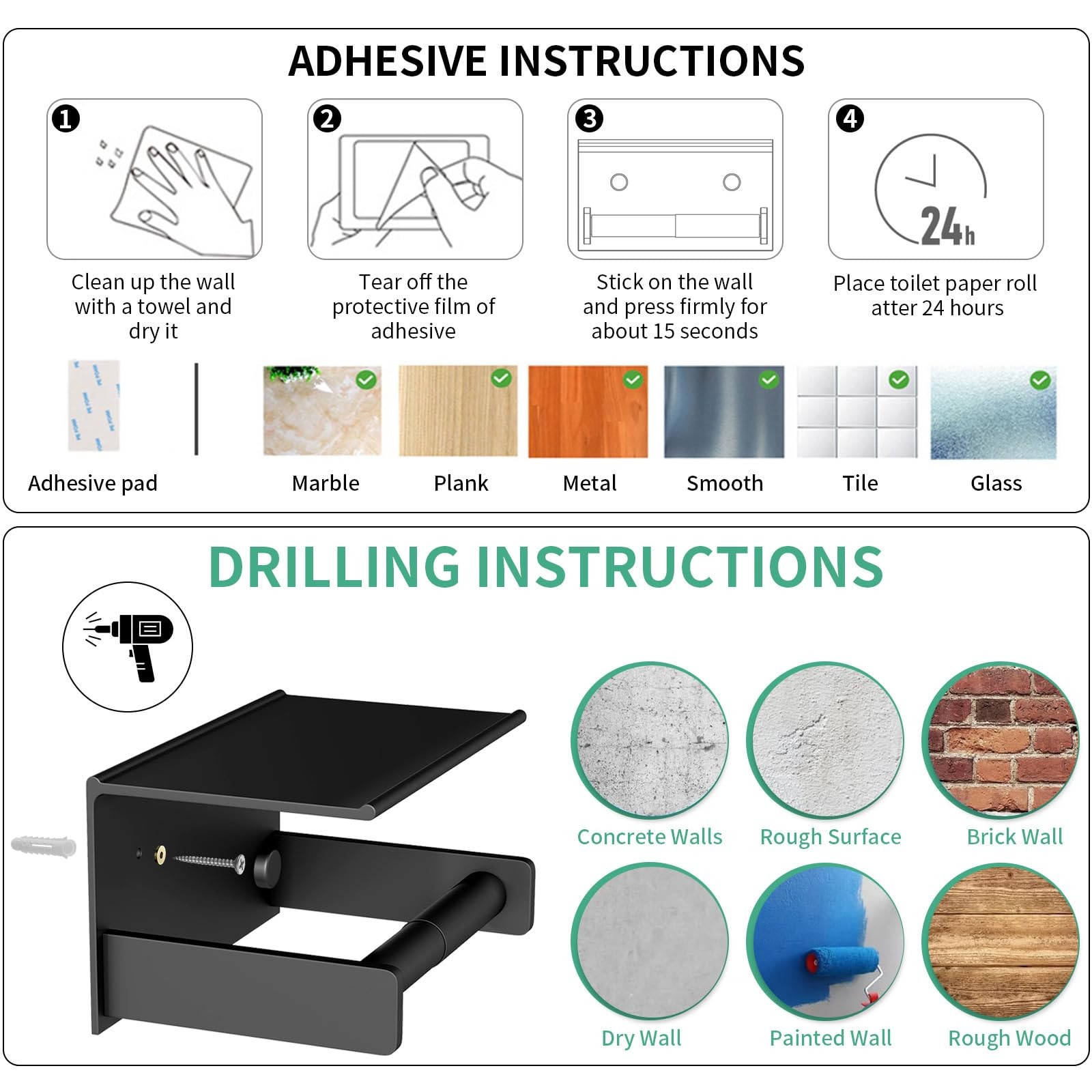 ADHESIVE INSTRUCTIONS

1
Clean up the wall with a towel and dry it

2
Tear off the protective film of adhesive

3
Stick on the wall and press firmly for about 15 seconds

4
24h
Place toilet paper roll atter 24 hours

Adhesive pad

Marble

Plank

Metal

Smooth

Tile

Glass

DRILLING INSTRUCTIONS

Concrete Walls

Rough Surface

Brick Wall

Dry Wall

Painted Wall

Rough Wood