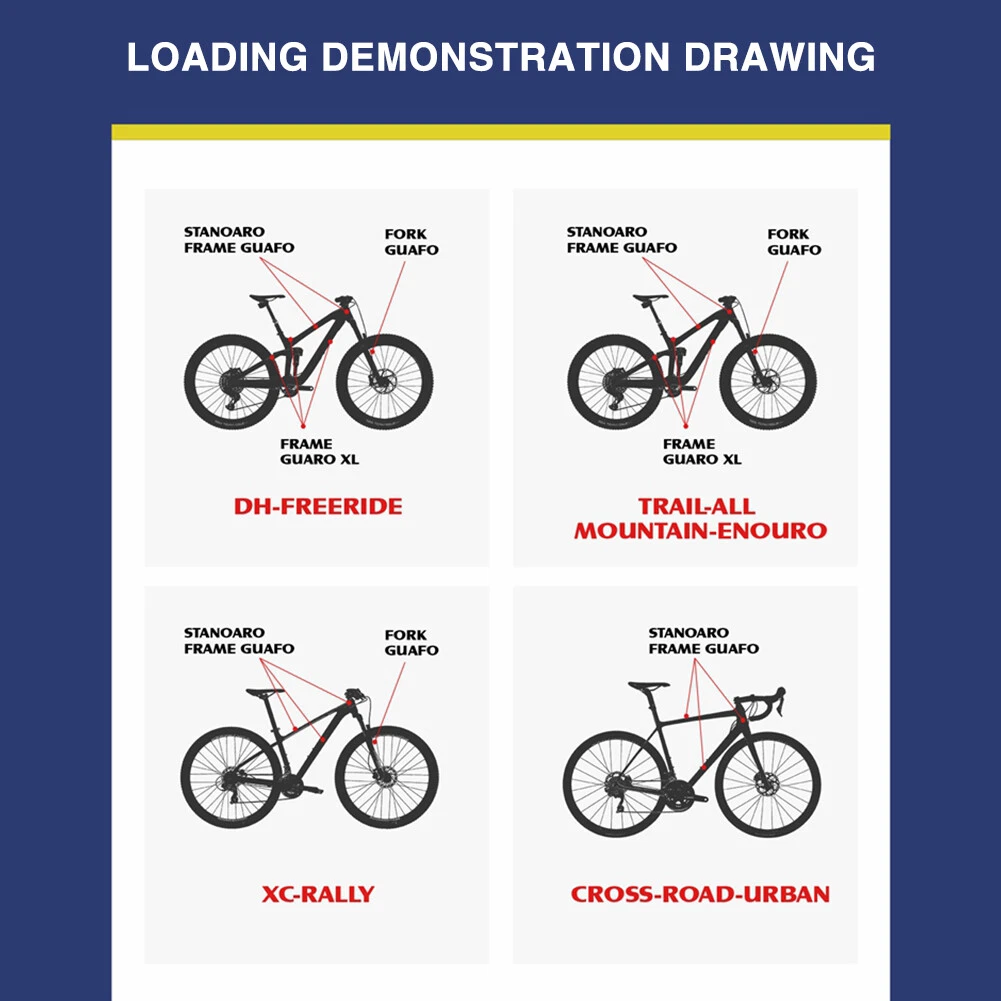 LOADING DEMONSTRATION DRAWING

STANOARO FRAME GUAFO

FORK GUAFO

FRAME GUARO XL

DH-FREERIDE

STANOARO FRAME GUAFO

FORK GUAFO

FRAME GUARO XL

TRAIL-ALL MOUNTAIN-ENOURO

STANOARO FRAME GUAFO

FORK GUAFO

XC-RALLY

STANOARO FRAME GUAFO

CROSS-ROAD-URBAN