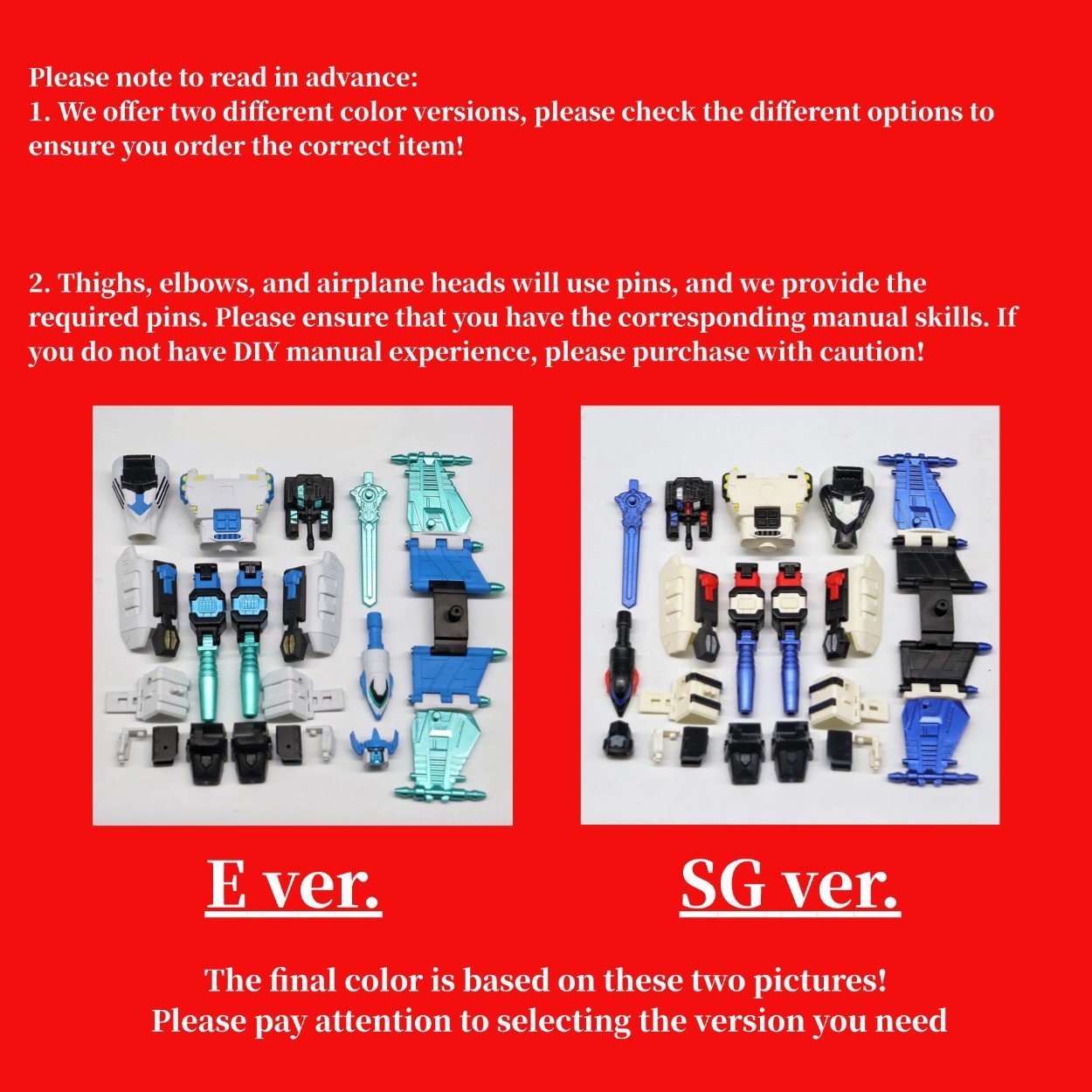 Please note to read in advance:
1. We offer two different color versions, please check the different options to ensure you order the correct item!

2. Thighs, elbows, and airplane heads will use pins, and we provide the required pins. Please ensure that you have the corresponding manual skills. If you do not have DIY manual experience, please purchase with caution!

E ver.

SG ver.

The final color is based on these two pictures!
Please pay attention to selecting the version you need