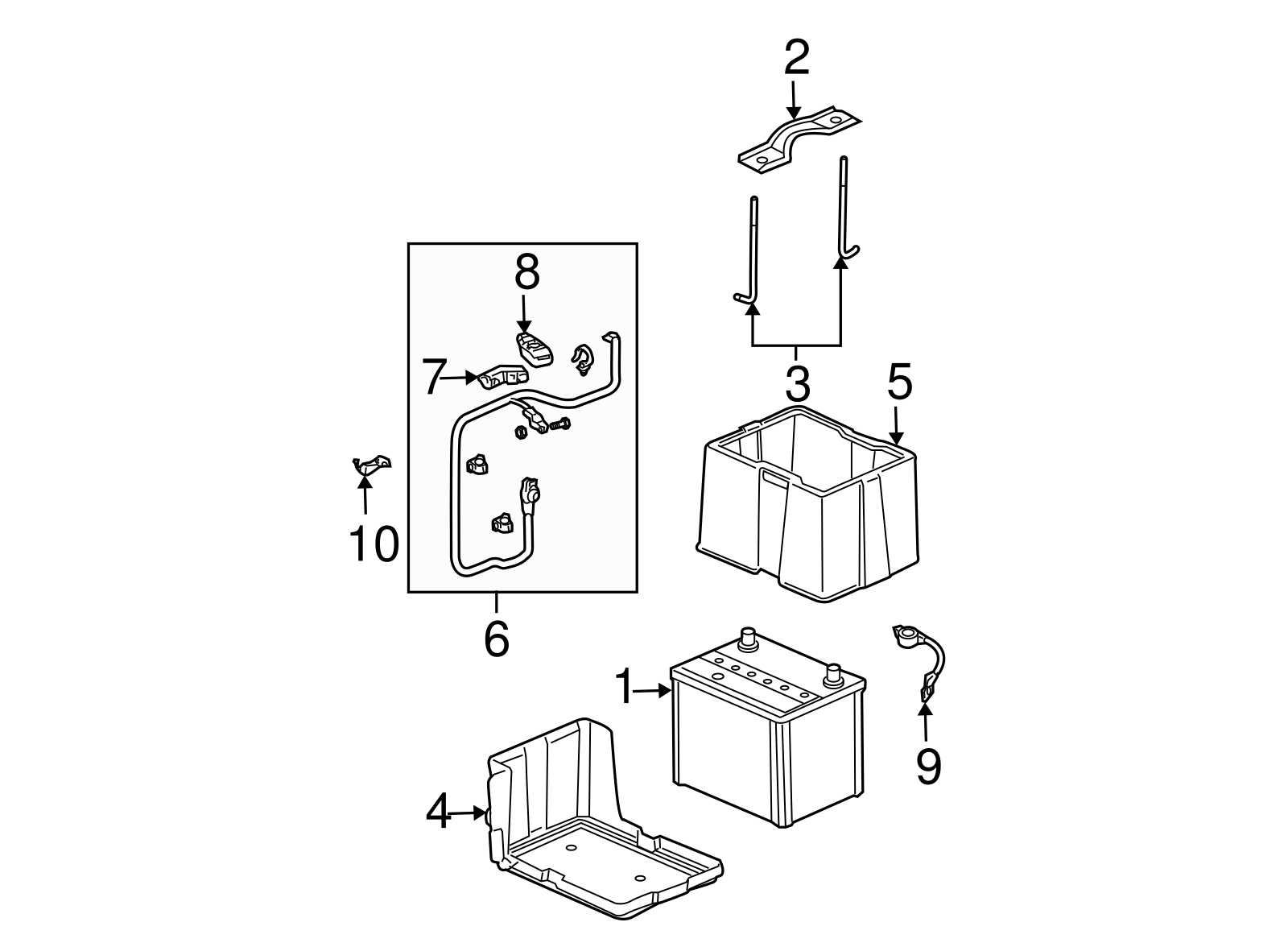 2
8
7
3
5
10
6
1
9
4