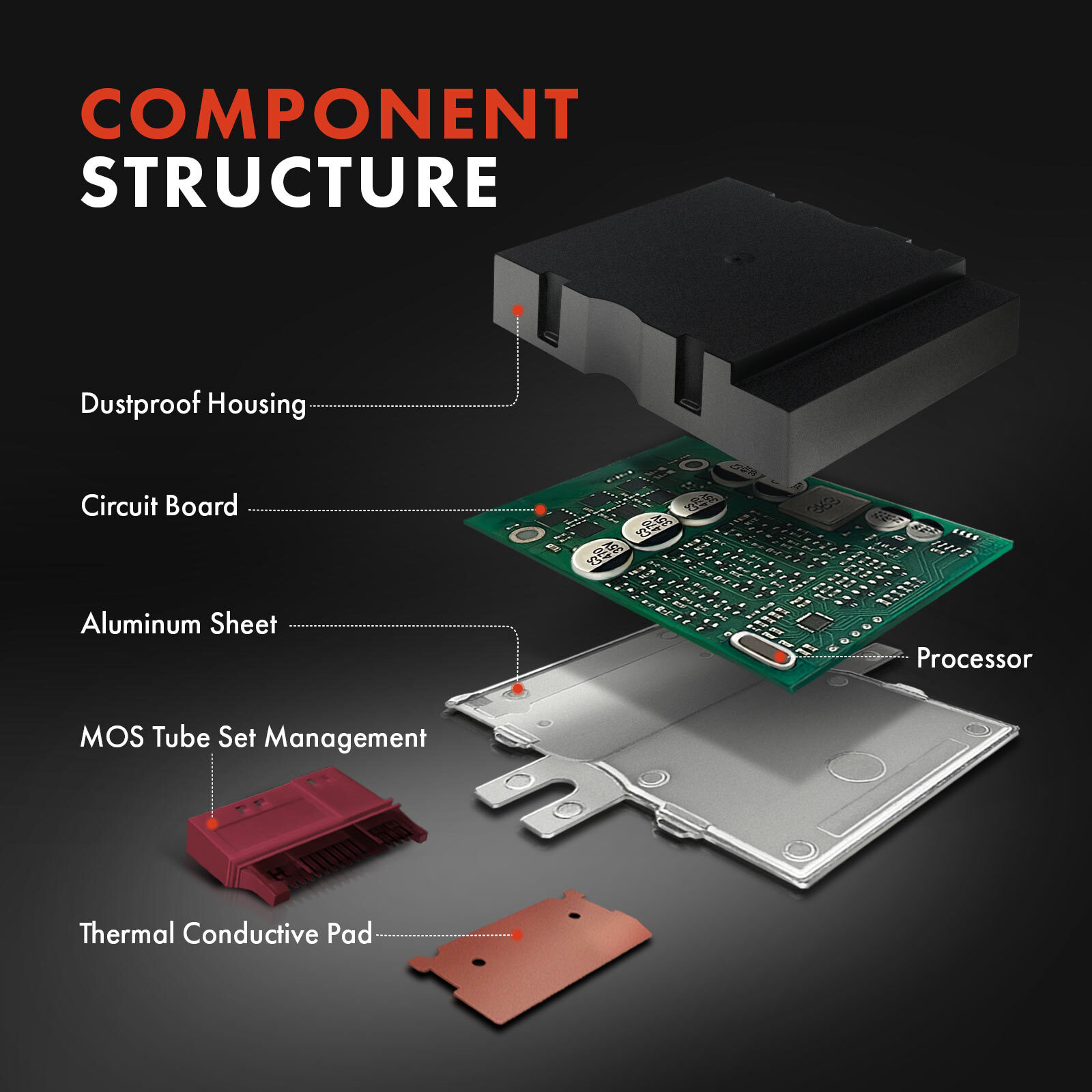 COMPONENT
STRUCTURE

Dustproof Housing

Circuit Board

Aluminum Sheet

Processor

MOS Tube Set Management

Thermal Conductive Pad