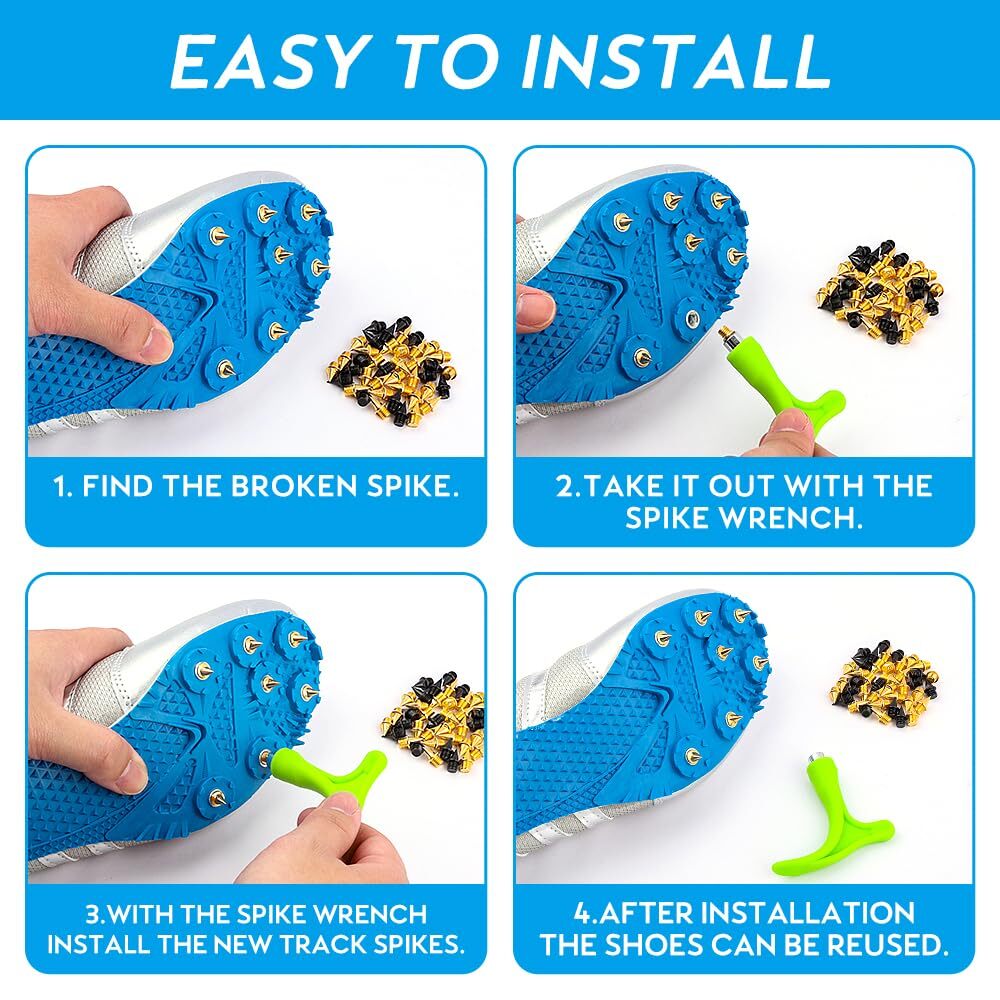 EASY TO INSTALL

1. FIND THE BROKEN SPIKE.

2.TAKE IT OUT WITH THE SPIKE WRENCH.

3.WITH THE SPIKE WRENCH INSTALL THE NEW TRACK SPIKES.

4.AFTER INSTALLATION THE SHOES CAN BE REUSED.