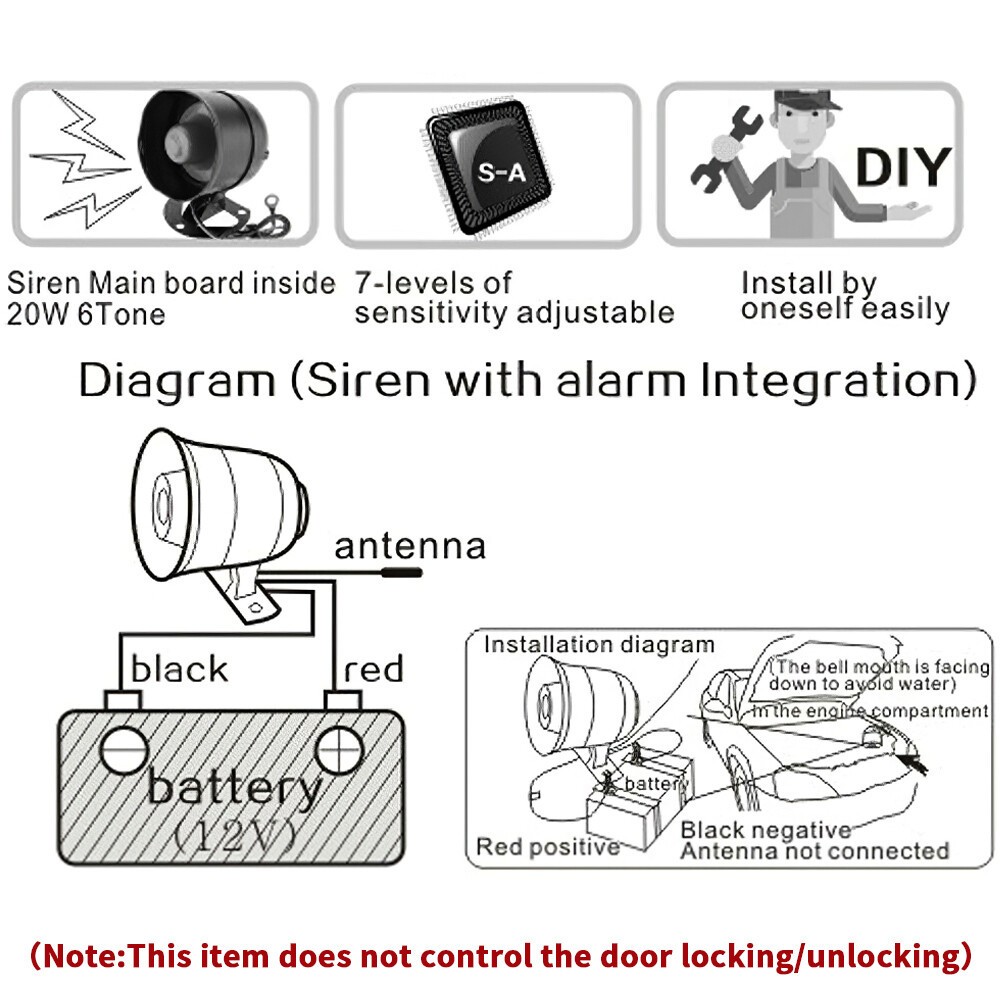 S-A

DIY

Siren Main board inside 20W 6Tone

7-levels of sensitivity adjustable

Install by oneself easily

Diagram (Siren with alarm Integration)

antenna

black

red

battery (12V)

Installation diagram

(The bell mouth is facing down to avoid water)

In the engine compartment

battery

Red positive

Black negative
Antenna not connected

(Note:This item does not control the door locking/unlocking)