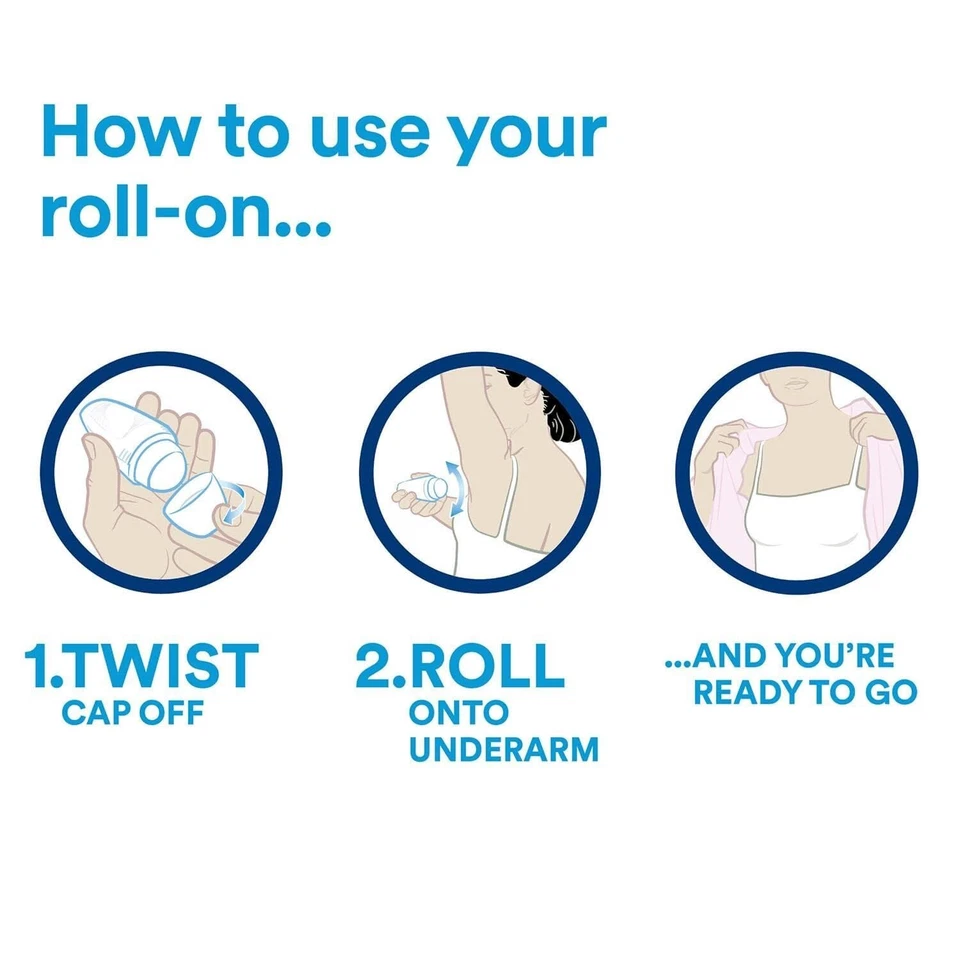 How to use your roll-on...

1.TWIST
CAP OFF

2.ROLL
ONTO
UNDERARM

...AND YOU'RE
READY TO GO