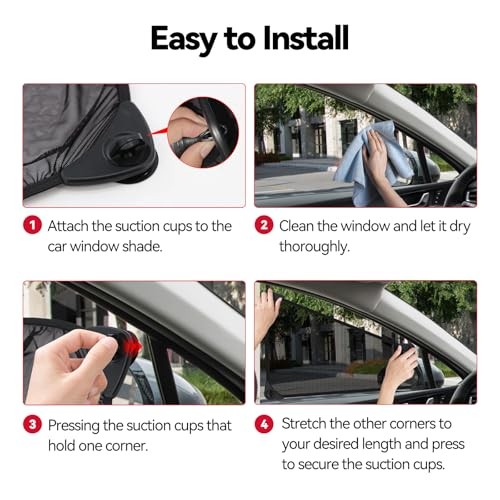 Easy to Install

1 Attach the suction cups to the car window shade.

2 Clean the window and let it dry thoroughly.

3 Pressing the suction cups that hold one corner.

4 Stretch the other corners to your desired length and press to secure the suction cups.