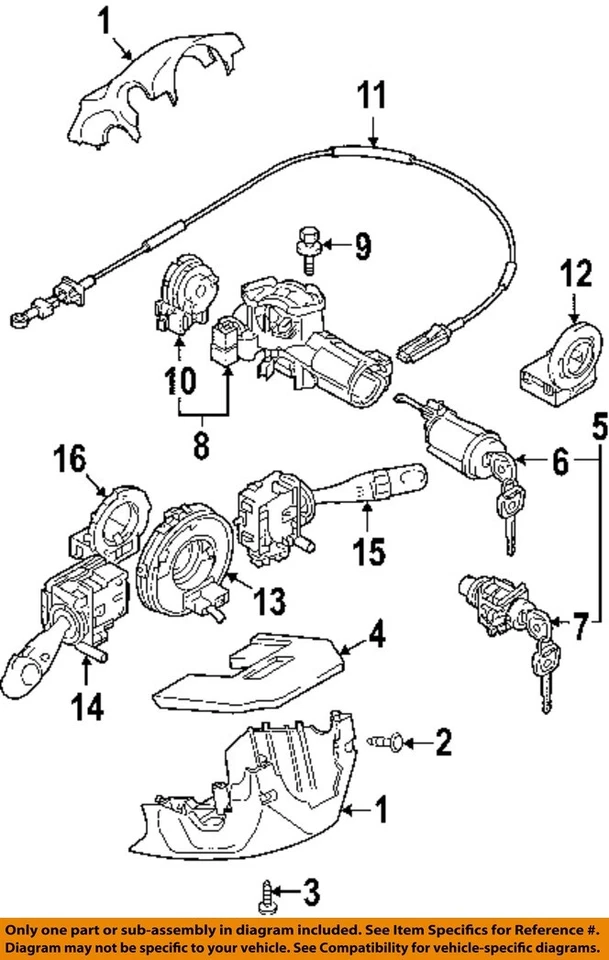 1
11
9
12
10
8
5
6
16
15
13
7
4
14
2
1
3

Only one part or sub-assembly in diagram included. See Item Specifics for Reference #. Diagram may not be specific to your vehicle. See Compatibility for vehicle-specific diagrams.