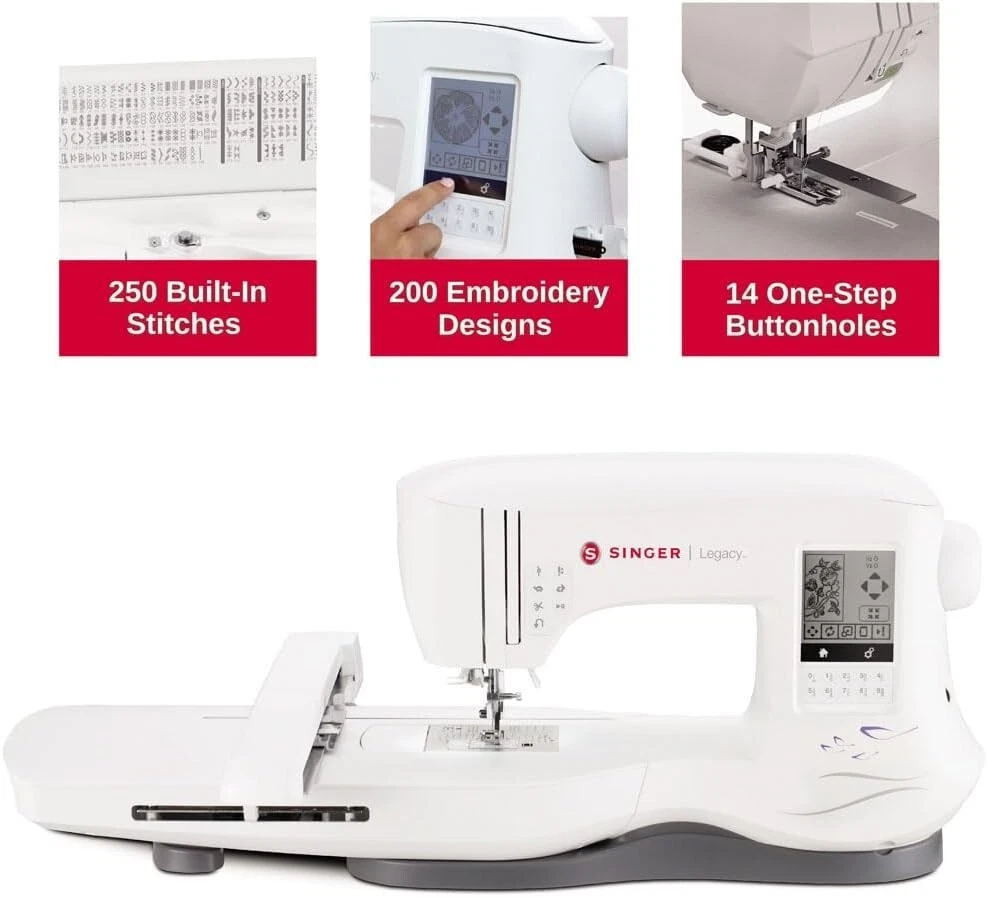 250 Built-In Stitches

200 Embroidery Designs

14 One-Step Buttonholes

SINGER | Legacy