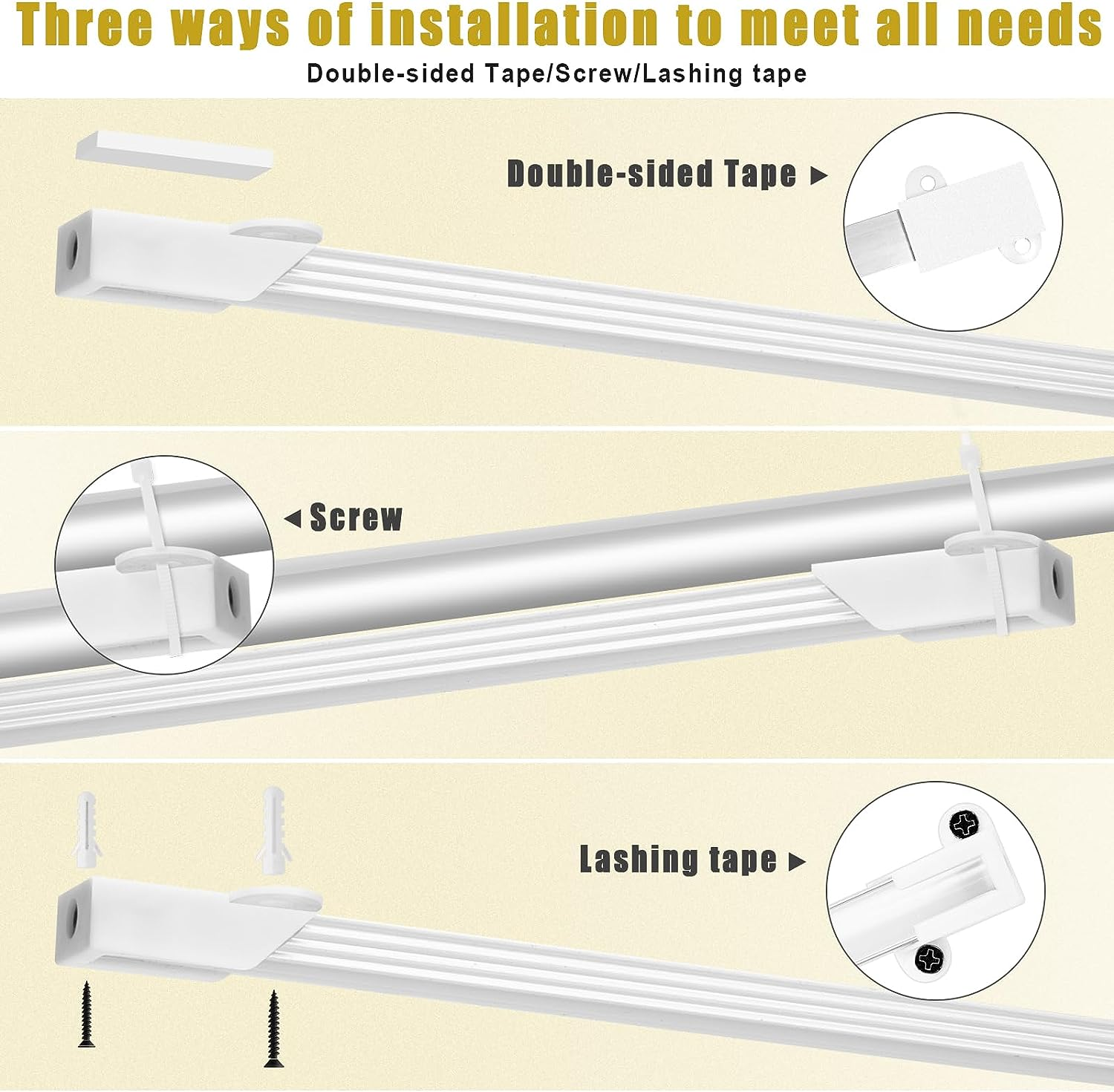 Three ways of installation to meet all needs

Double-sided Tape/Screw/Lashing tape

Double-sided Tape ►

◄ Screw

Lashing tape ►