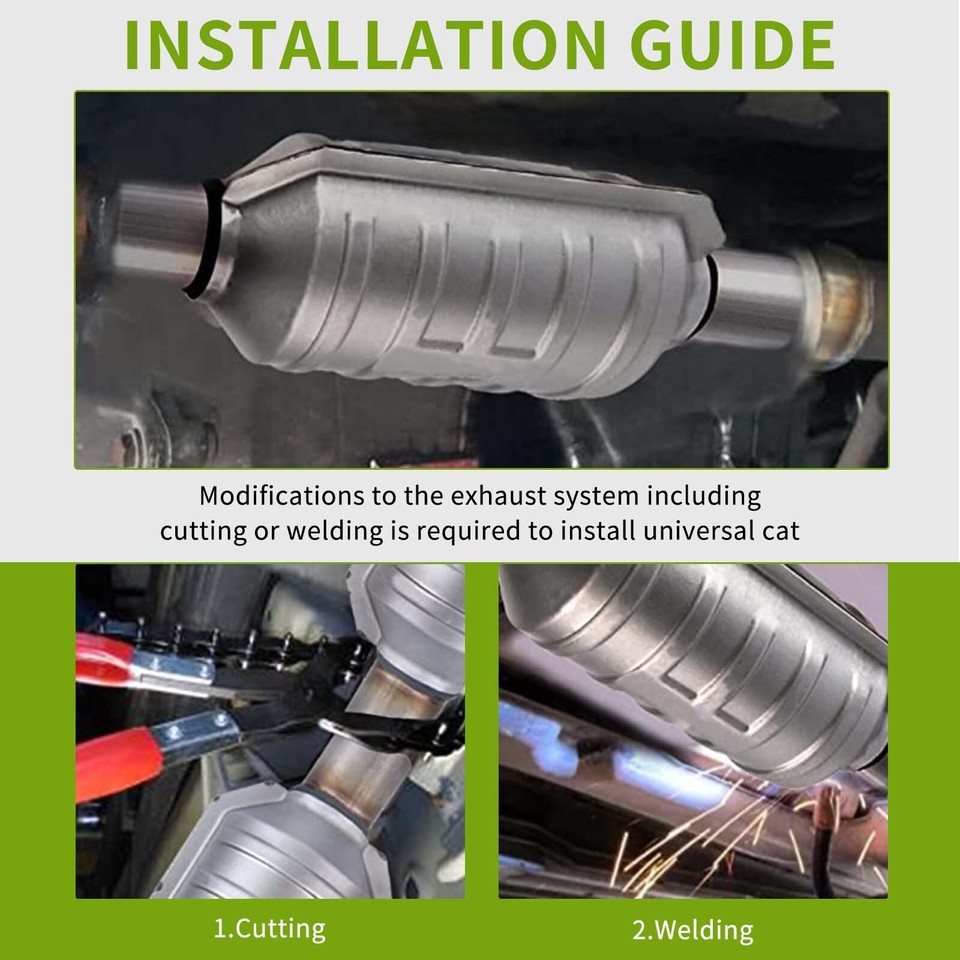 INSTALLATION GUIDE

Modifications to the exhaust system including cutting or welding is required to install universal cat

1.Cutting

2.Welding