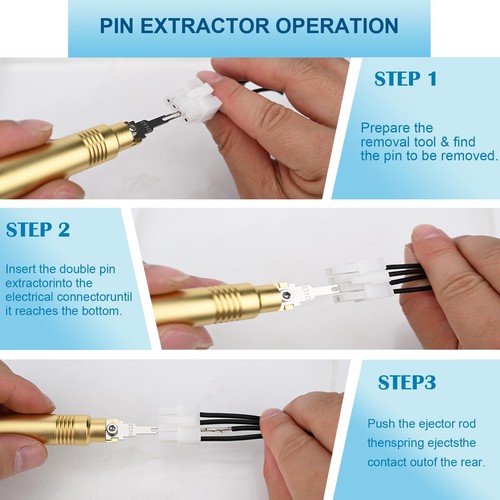 PIN EXTRACTOR OPERATION

STEP 1

Prepare the removal tool & find the pin to be removed.

STEP 2

Insert the double pin extractorinto the electrical connectoruntil it reaches the bottom.

STEP3

Push the ejector rod thenspring ejectsthe contact outof the rear.