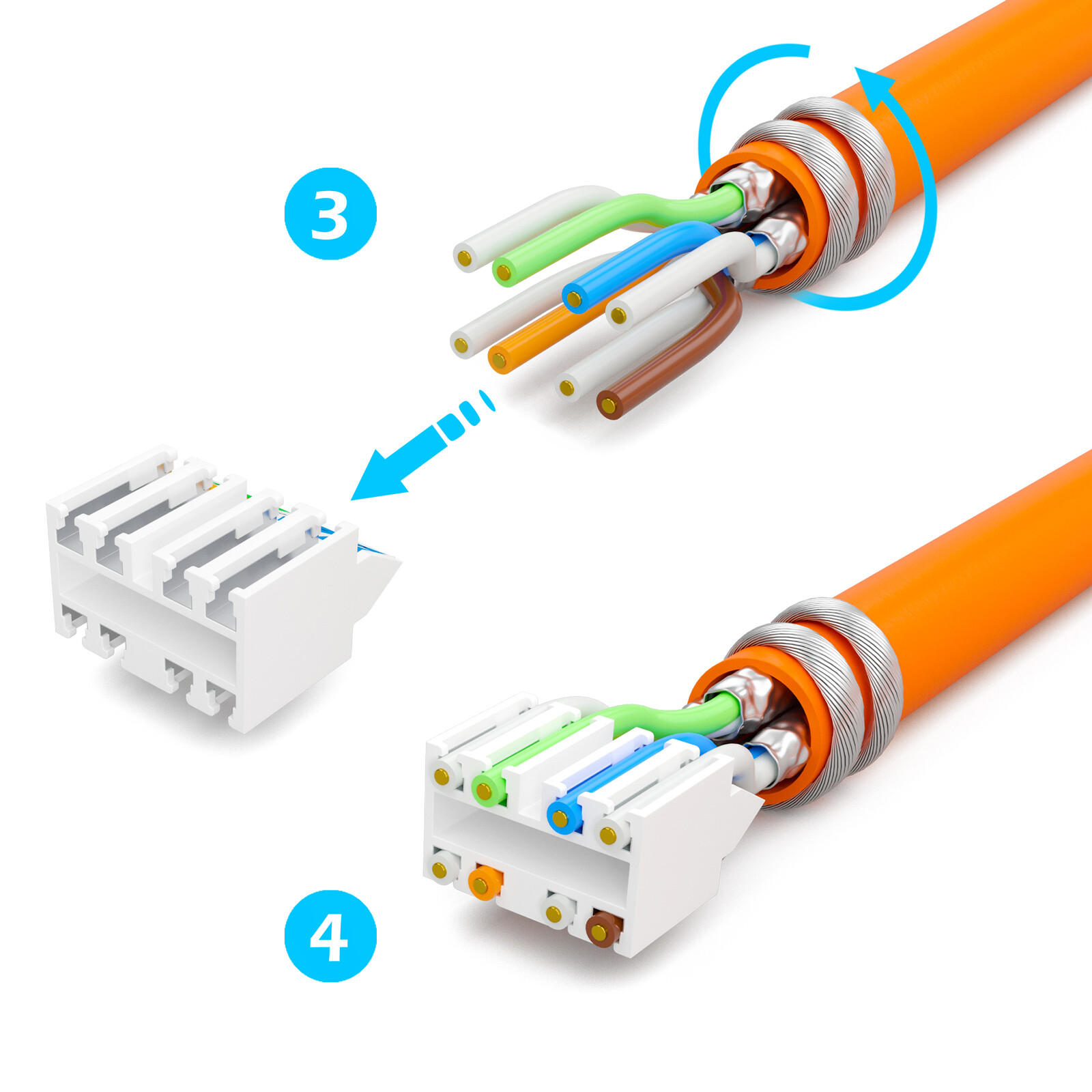 3

4