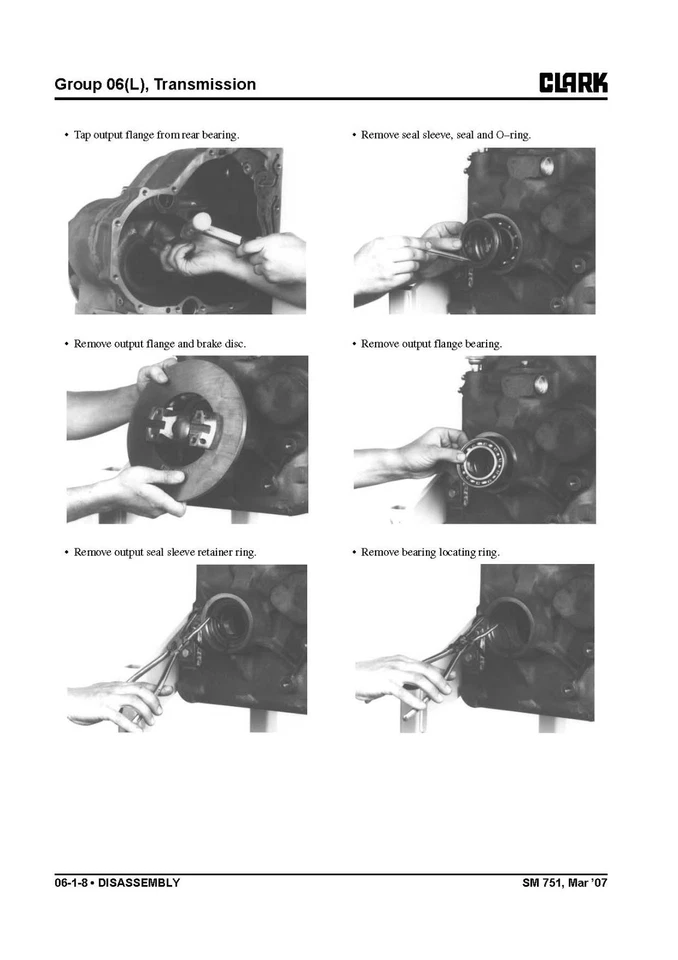 Group 06(L), Transmission

CLARK

• Tap output flange from rear bearing.

• Remove output flange and brake disc.

• Remove output seal sleeve retainer ring.

• Remove seal sleeve, seal and O–ring.

• Remove output flange bearing.

• Remove bearing locating ring.

06-1-8 • DISASSEMBLY

SM 751, Mar '07