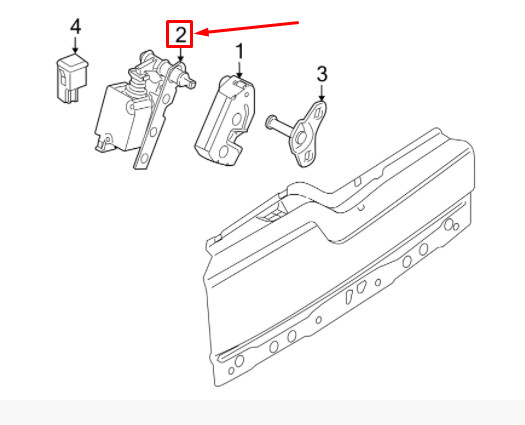 4
2
1
3