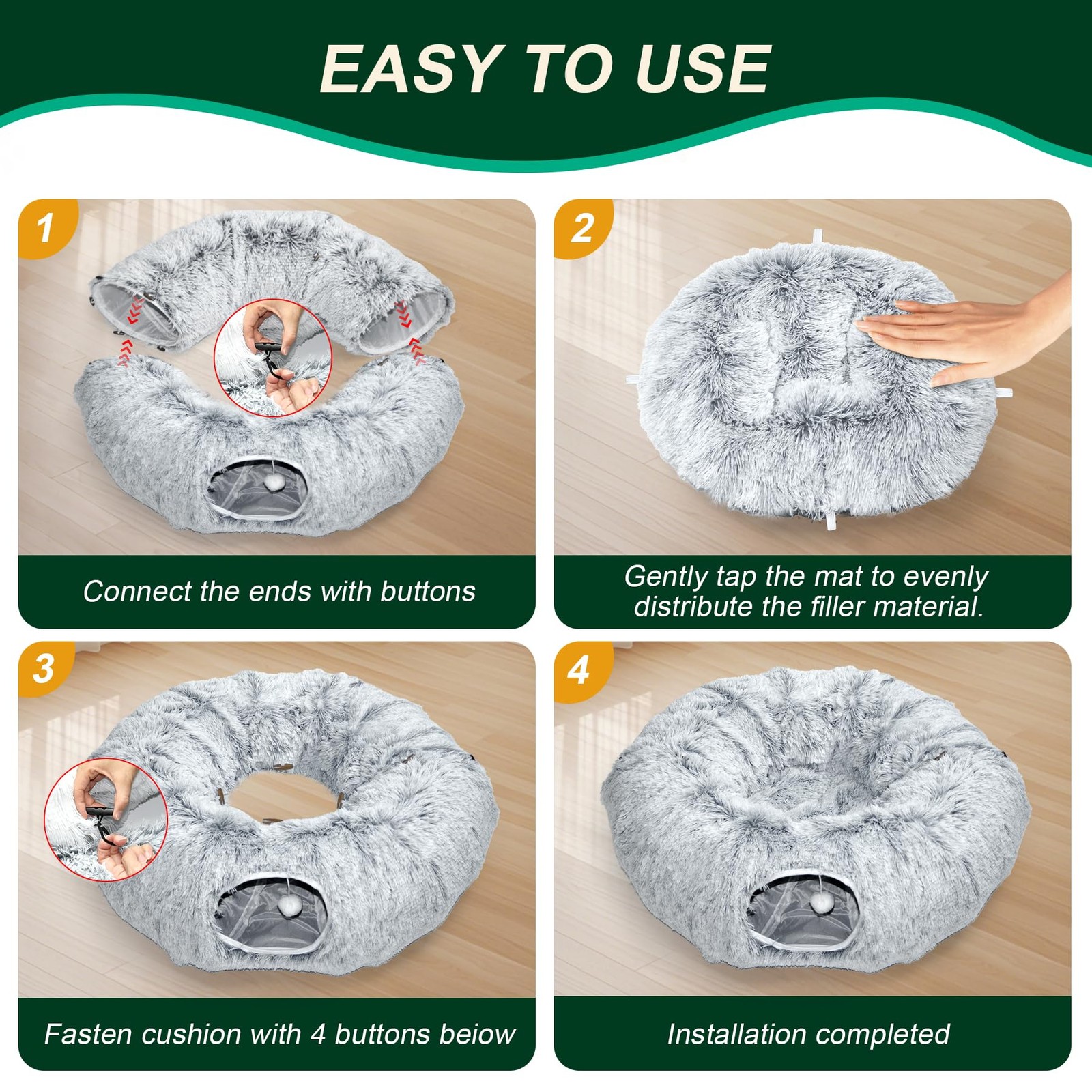 EASY TO USE

1

Connect the ends with buttons

2

Gently tap the mat to evenly distribute the filler material.

3

Fasten cushion with 4 buttons beiow

4

Installation completed