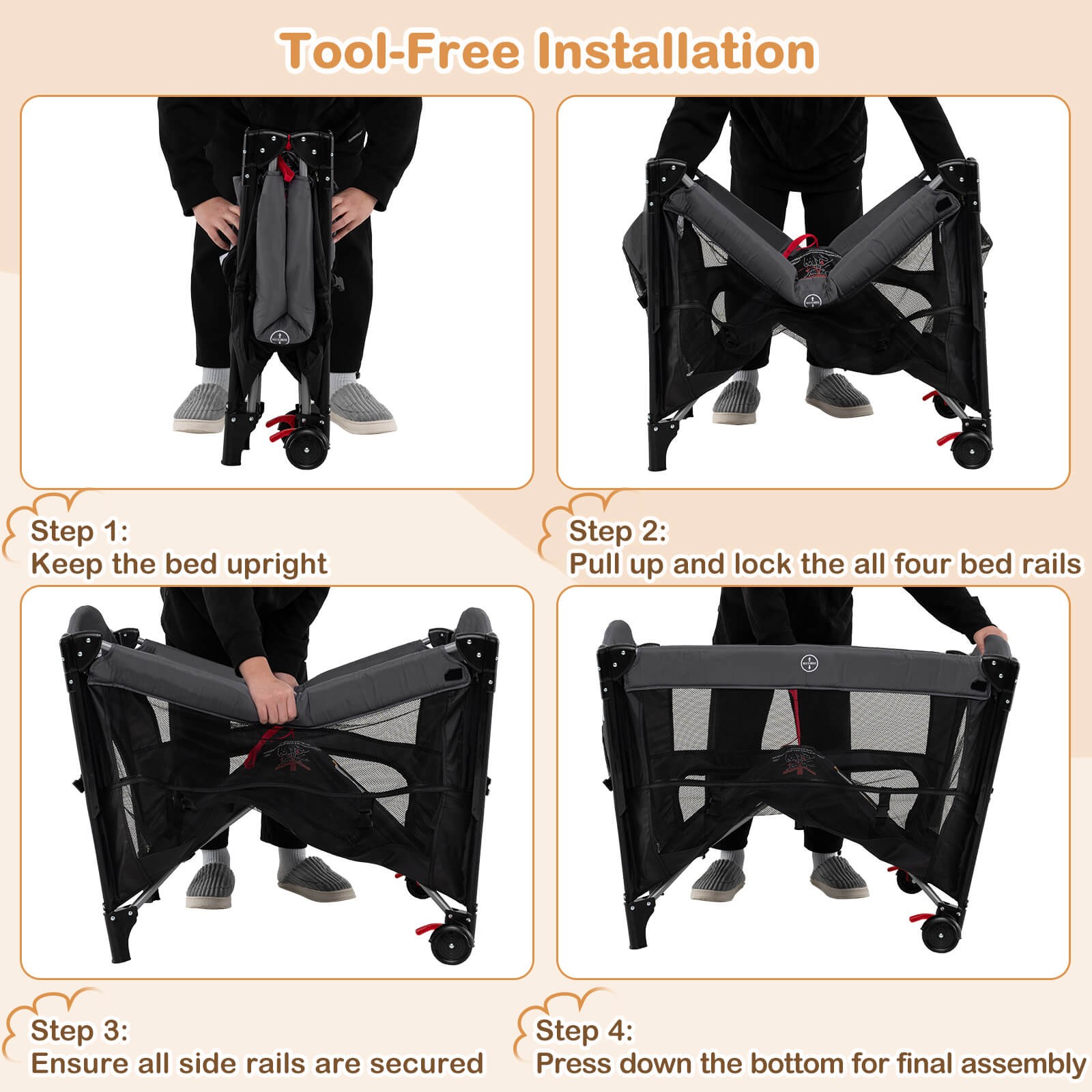 Tool-Free Installation

Step 1:
Keep the bed upright

Step 2:
Pull up and lock the all four bed rails

Step 3:
Ensure all side rails are secured

Step 4:
Press down the bottom for final assembly