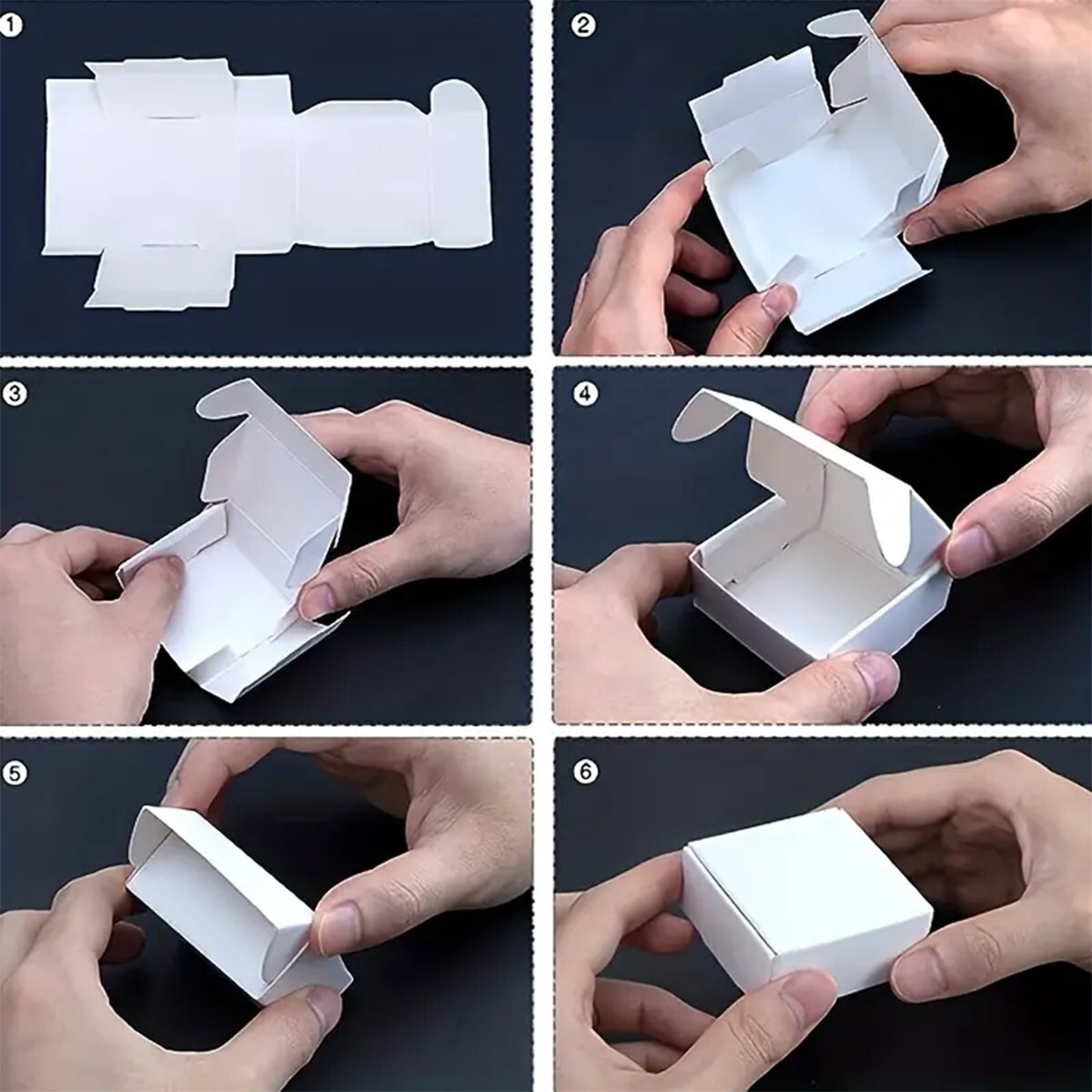 1

2

3

4

5

6