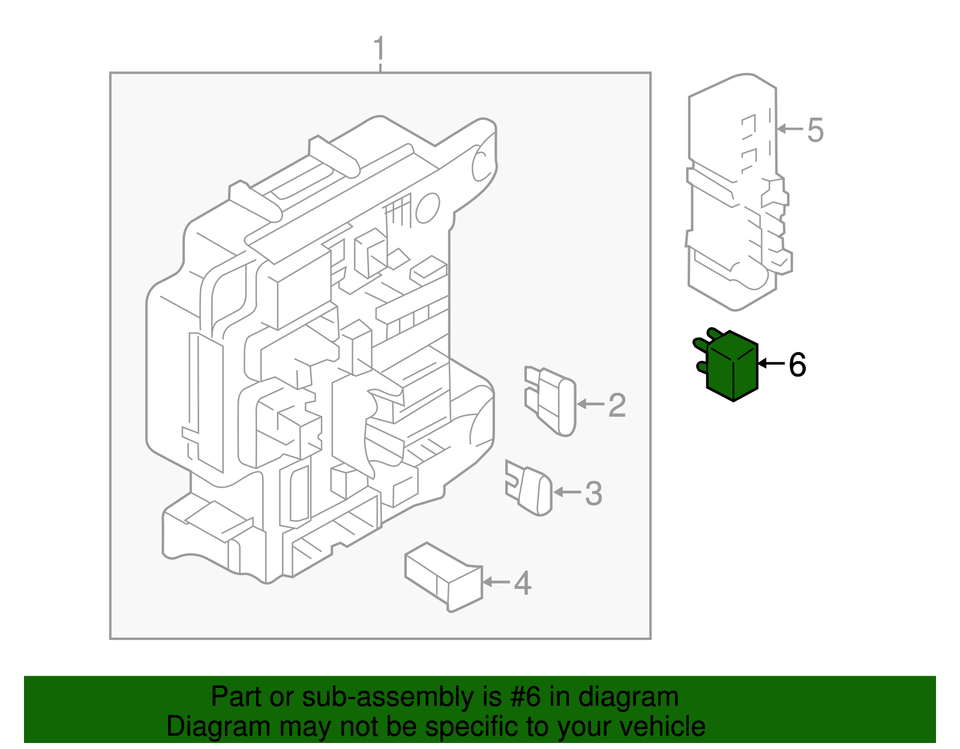 1

5

6

2

3

4

Part or sub-assembly is #6 in diagram
Diagram may not be specific to your vehicle