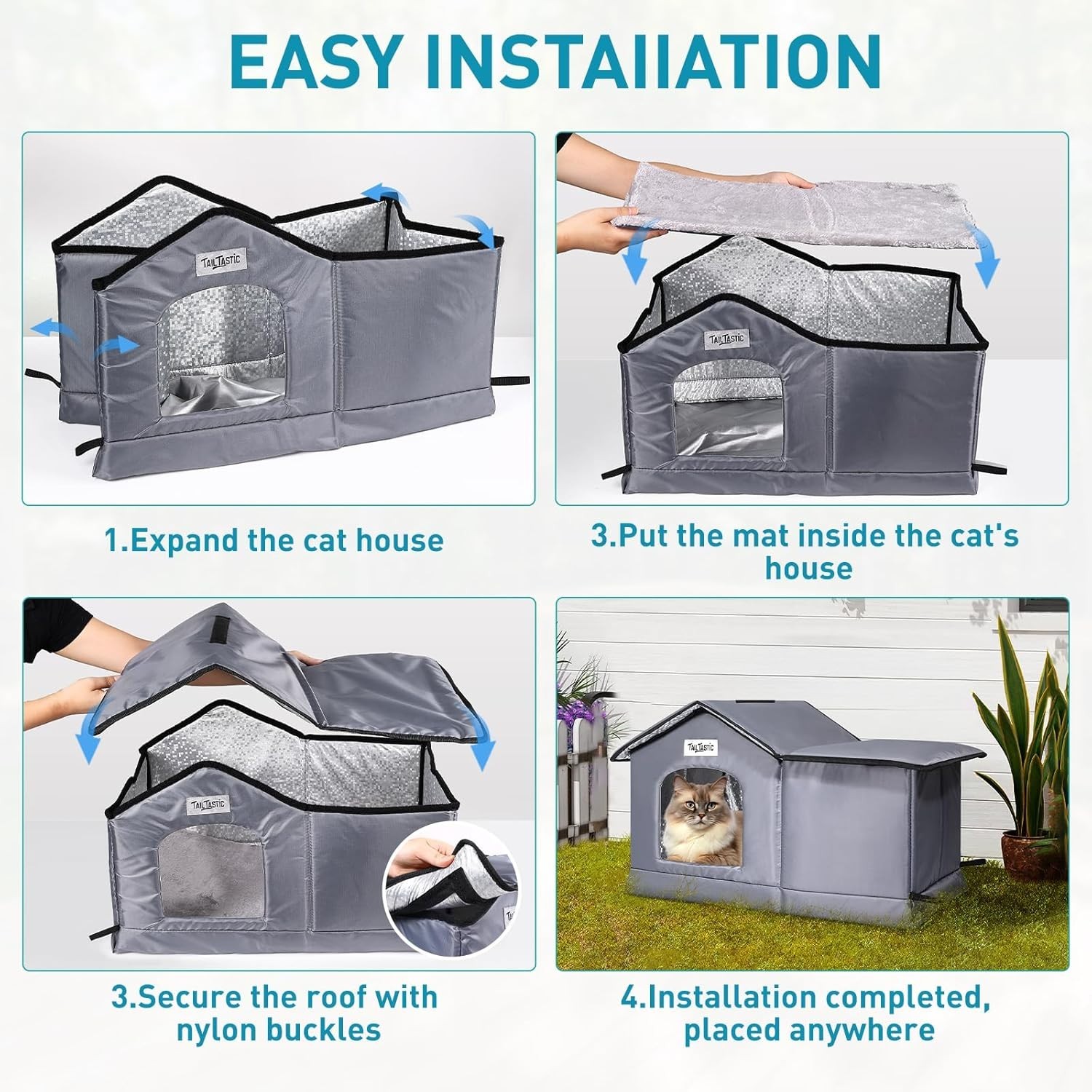 EASY INSTAIIATION

TAILTASTIC

1.Expand the cat house

TAILTASTIC

3.Put the mat inside the cat's house

TAILTASTIC

3.Secure the roof with nylon buckles

TAILTASTIC

4.Installation completed, placed anywhere