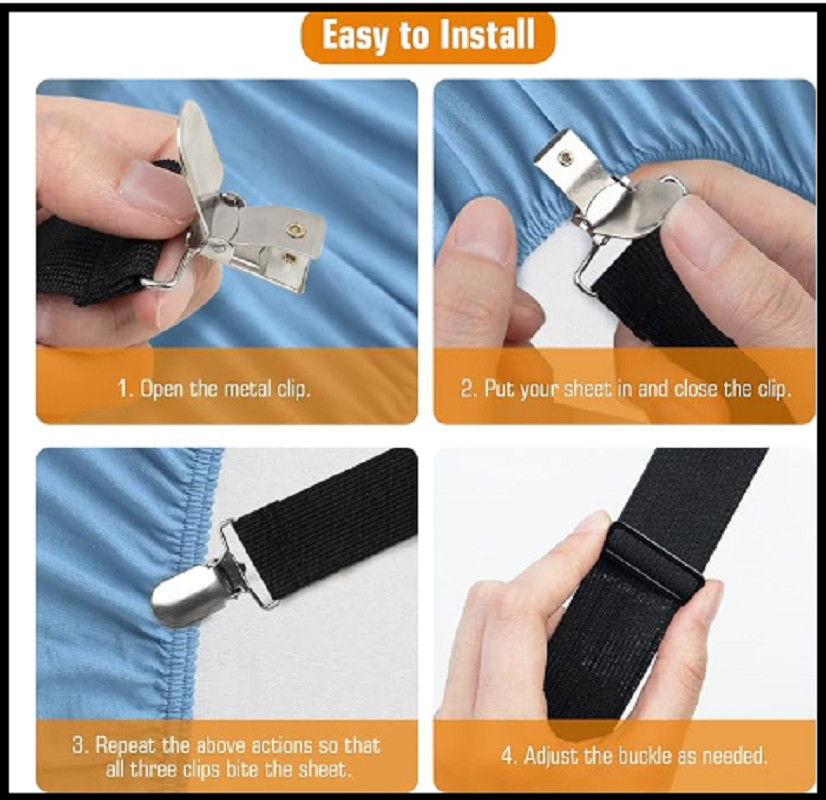 Easy to Install

1. Open the metal clip.

2. Put your sheet in and close the clip.

3. Repeat the above actions so that all three clips bite the sheet.

4. Adjust the buckle as needed.