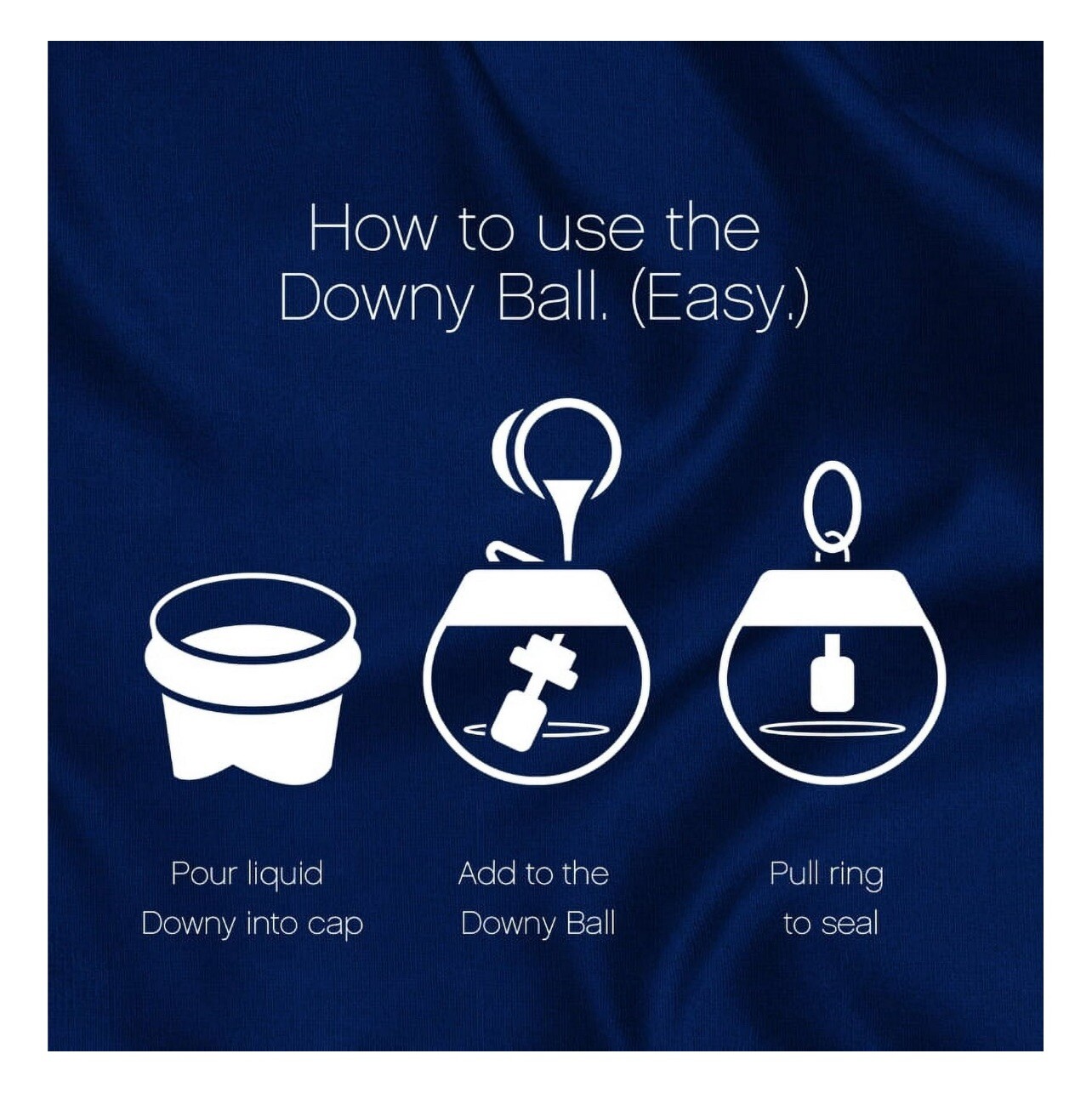 How to use the Downy Ball. (Easy.)

Pour liquid Downy into cap

Add to the Downy Ball

Pull ring to seal