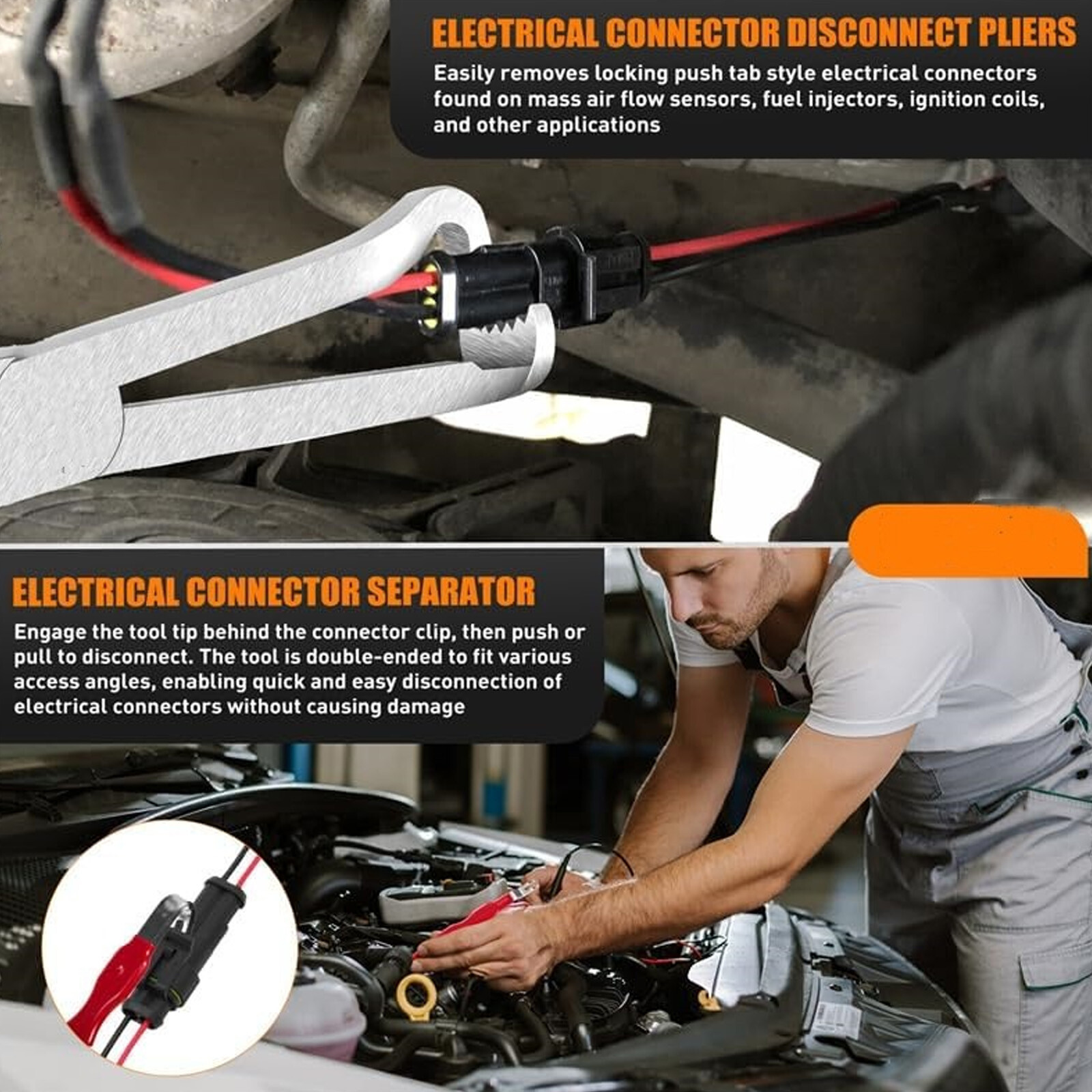 ELECTRICAL CONNECTOR DISCONNECT PLIERS

Easily removes locking push tab style electrical connectors found on mass air flow sensors, fuel injectors, ignition coils, and other applications

ELECTRICAL CONNECTOR SEPARATOR

Engage the tool tip behind the connector clip, then push or pull to disconnect. The tool is double-ended to fit various access angles, enabling quick and easy disconnection of electrical connectors without causing damage