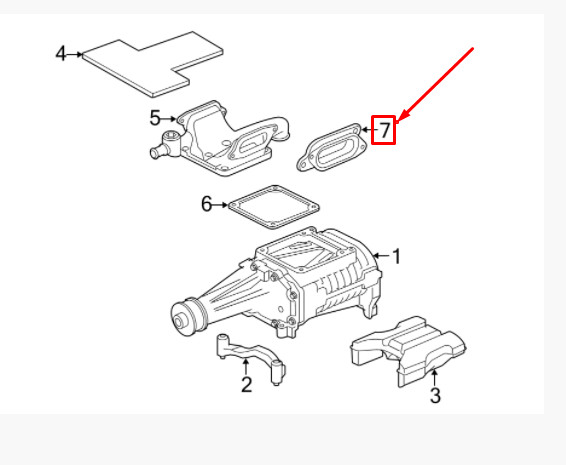 4
5
7
6
1
2
3