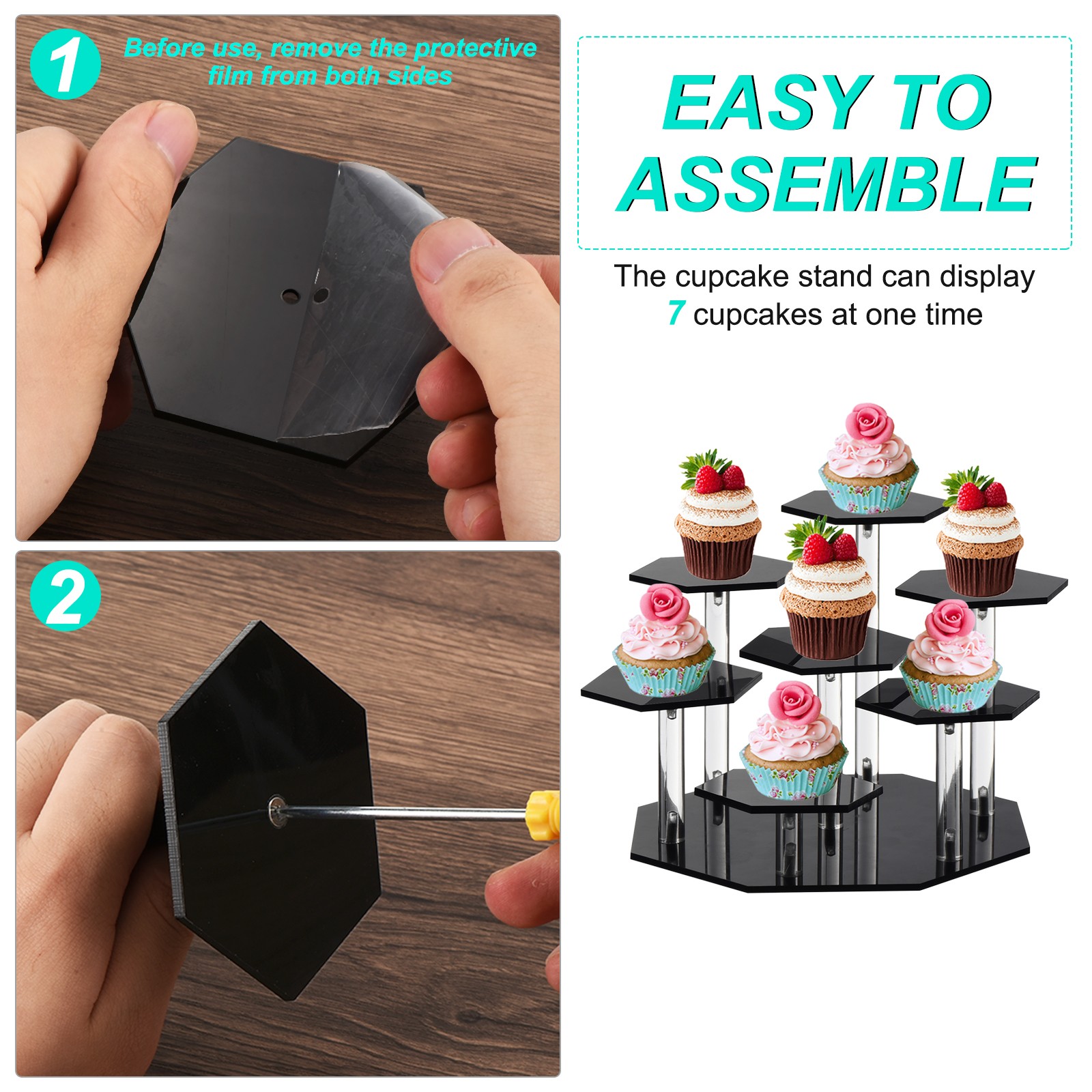 1

Before use, remove the protective film from both sides

2

EASY TO ASSEMBLE

The cupcake stand can display 7 cupcakes at one time