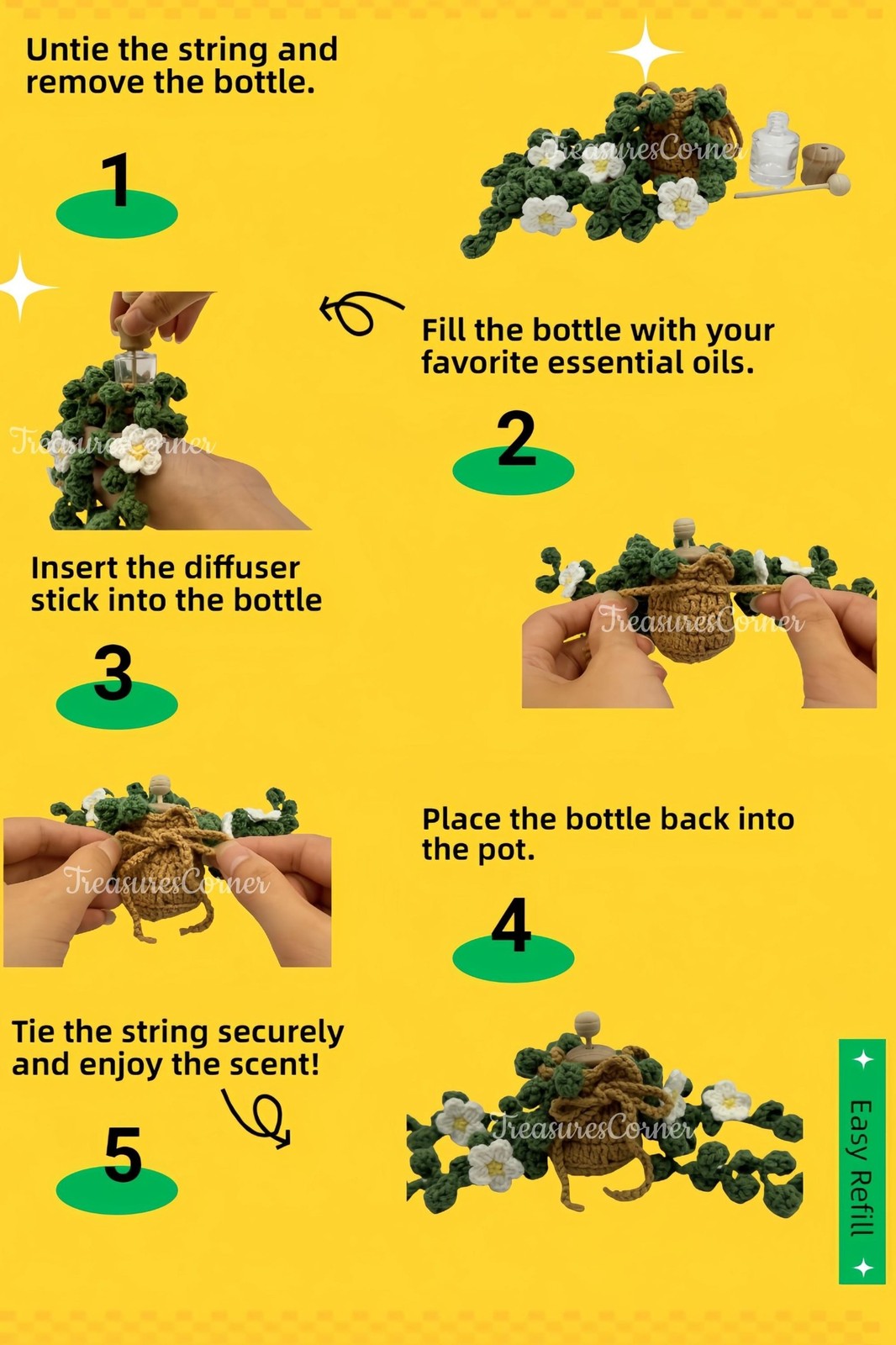 Untie the string and remove the bottle.

1

Fill the bottle with your favorite essential oils.

2

Insert the diffuser stick into the bottle

3

Place the bottle back into the pot.

4

Tie the string securely and enjoy the scent!

5

Easy Refill

TreasuresCorner