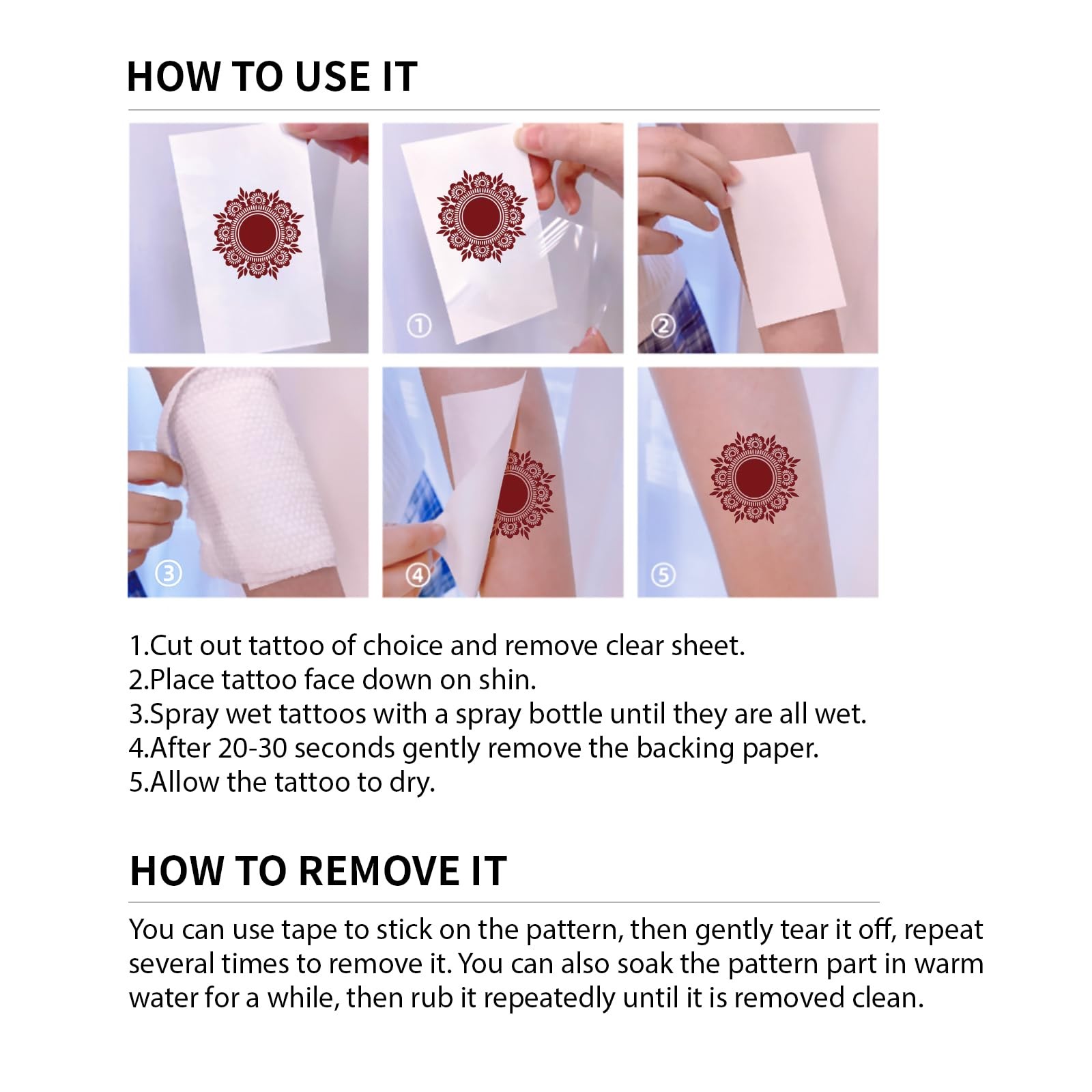 HOW TO USE IT

①

②

③

④

⑤

1.Cut out tattoo of choice and remove clear sheet.
2.Place tattoo face down on shin.
3.Spray wet tattoos with a spray bottle until they are all wet.
4.After 20-30 seconds gently remove the backing paper.
5.Allow the tattoo to dry.

HOW TO REMOVE IT

You can use tape to stick on the pattern, then gently tear it off, repeat several times to remove it. You can also soak the pattern part in warm water for a while, then rub it repeatedly until it is removed clean.