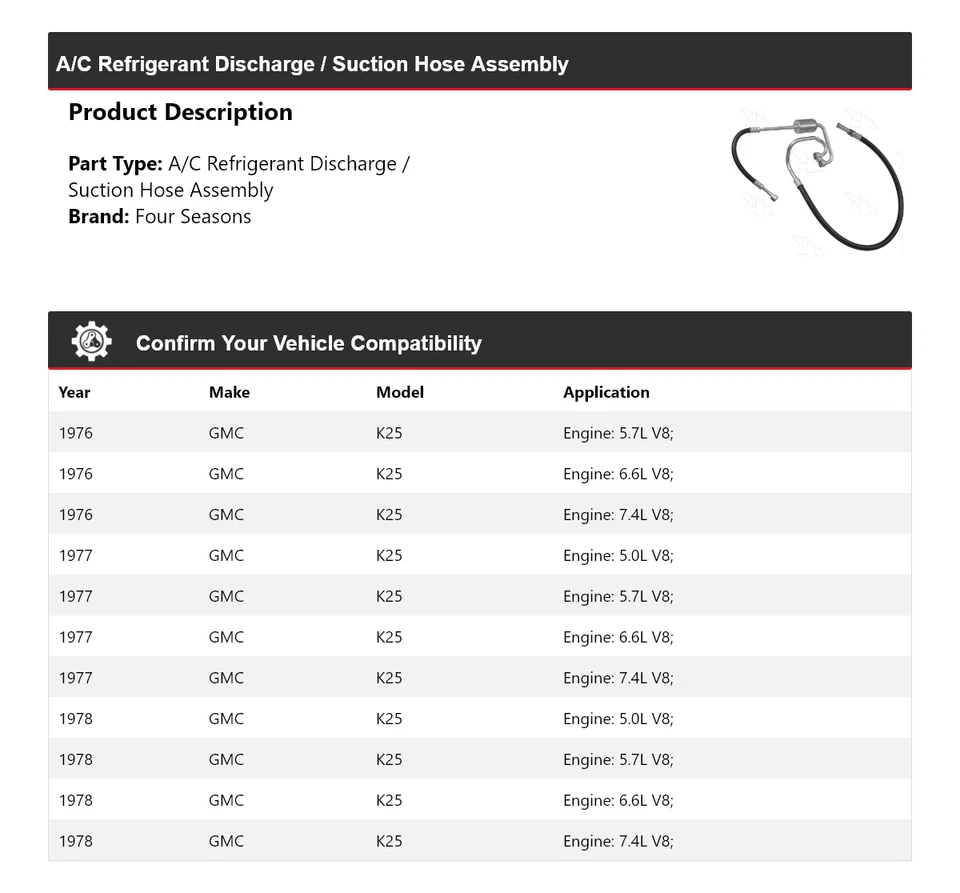 A/C Refrigerant Discharge / Suction Hose Assembly

Product Description

Part Type: A/C Refrigerant Discharge / Suction Hose Assembly
Brand: Four Seasons

Confirm Your Vehicle Compatibility

| Year | Make | Model | Application |
|---|---|---|---|
| 1976 | GMC | K25 | Engine: 5.7L V8; |
| 1976 | GMC | K25 | Engine: 6.6L V8; |
| 1976 | GMC | K25 | Engine: 7.4L V8; |
| 1977 | GMC | K25 | Engine: 5.0L V8; |
| 1977 | GMC | K25 | Engine: 5.7L V8; |
| 1977 | GMC | K25 | Engine: 6.6L V8; |
| 1977 | GMC | K25 | Engine: 7.4L V8; |
| 1978 | GMC | K25 | Engine: 5.0L V8; |
| 1978 | GMC | K25 | Engine: 5.7L V8; |
| 1978 | GMC | K25 | Engine: 6.6L V8; |
| 1978 | GMC | K25 | Engine: 7.4L V8; |