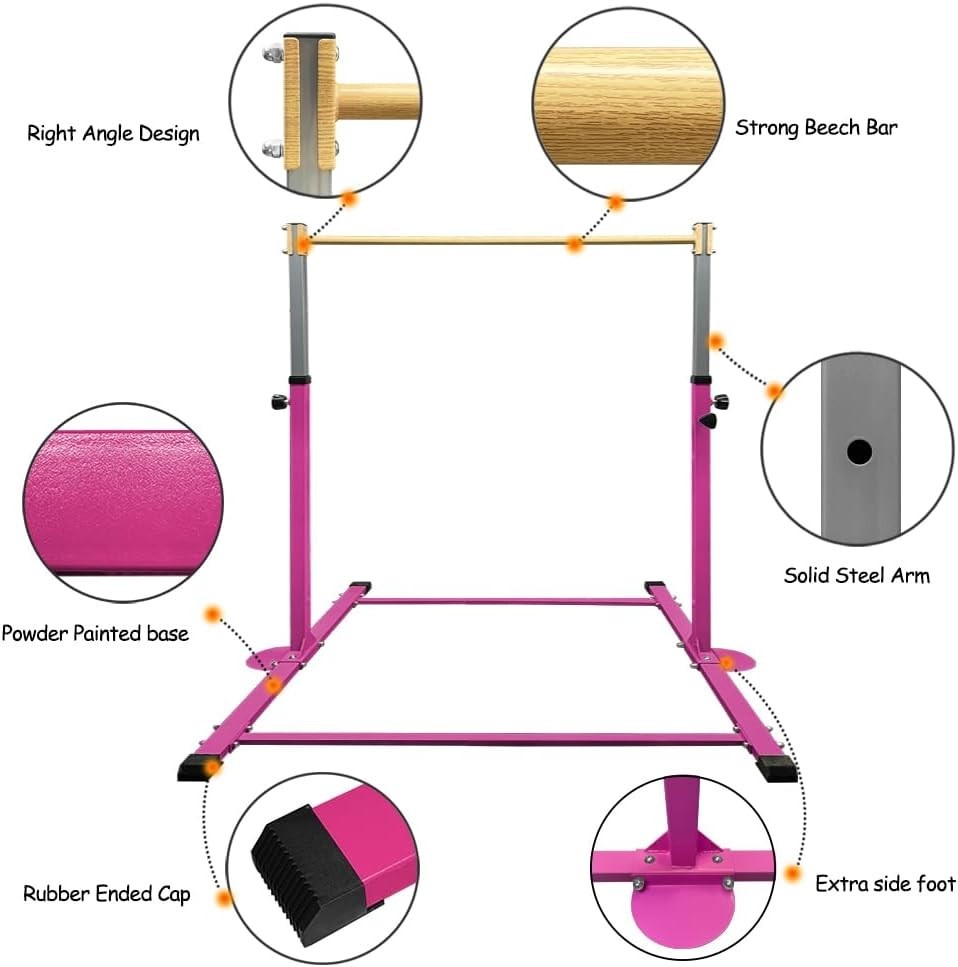 Right Angle Design

Strong Beech Bar

Solid Steel Arm

Powder Painted base

Rubber Ended Cap

Extra side foot