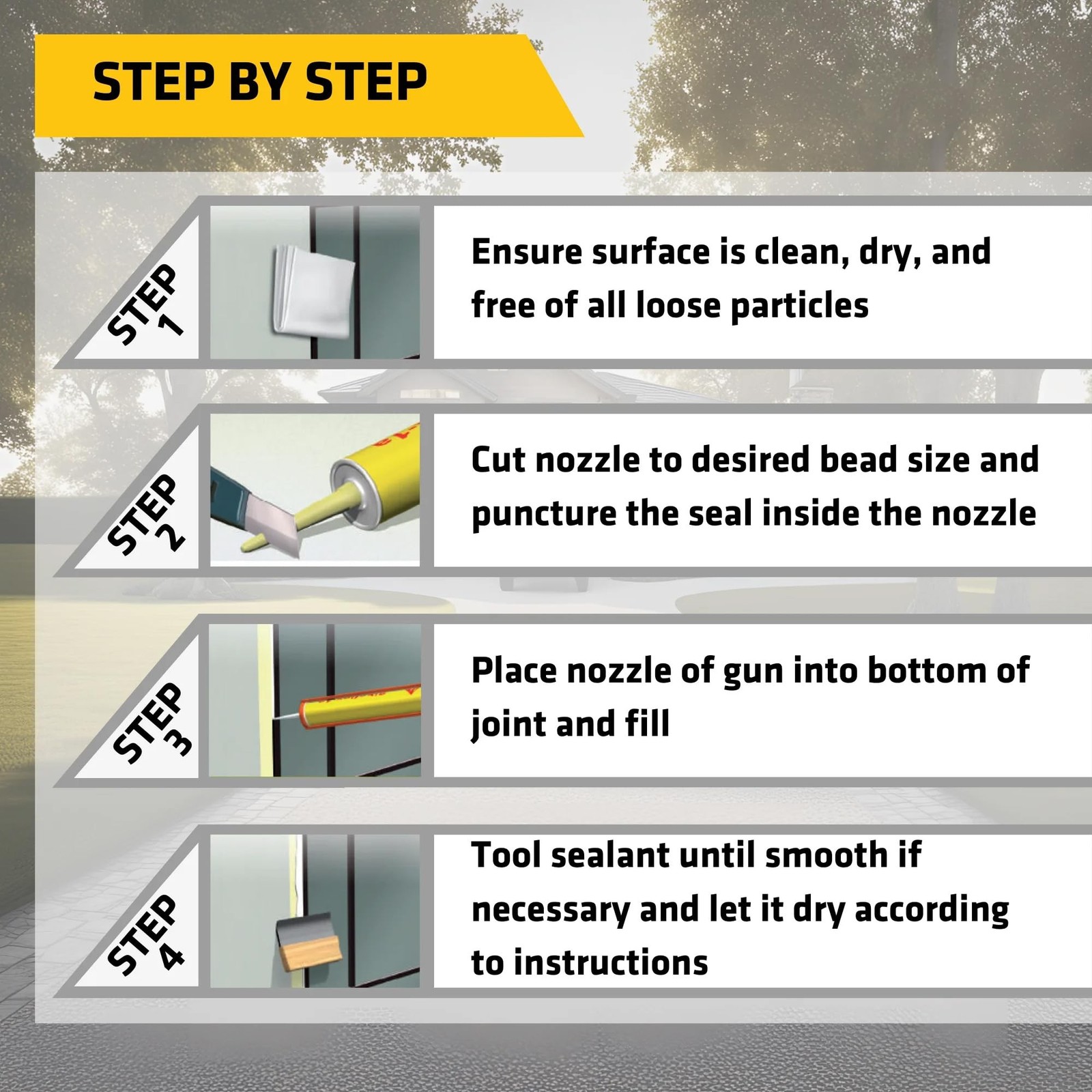 STEP BY STEP

STEP 1

Ensure surface is clean, dry, and free of all loose particles

STEP 2

Cut nozzle to desired bead size and puncture the seal inside the nozzle

STEP 3

Place nozzle of gun into bottom of joint and fill

STEP 4

Tool sealant until smooth if necessary and let it dry according to instructions