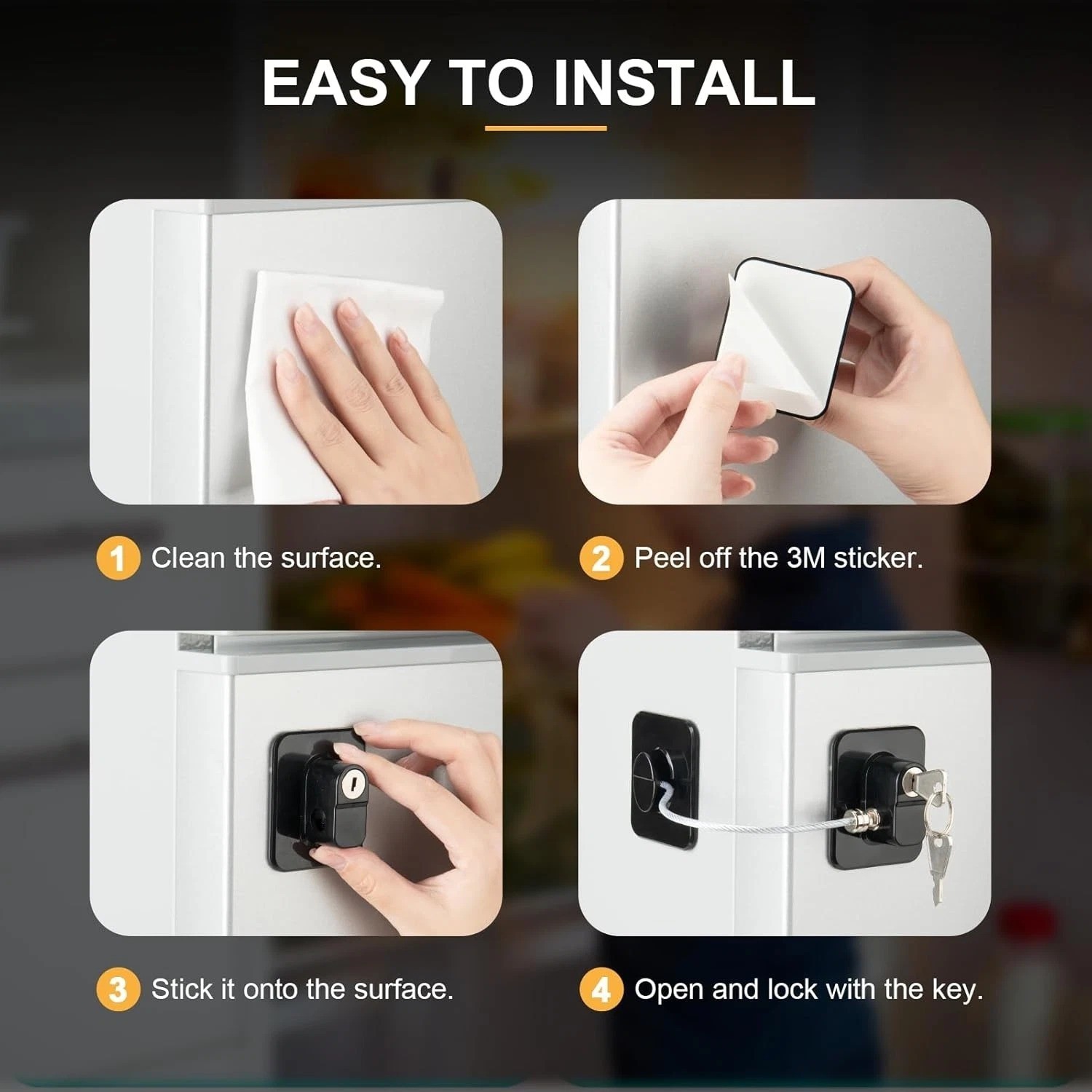 EASY TO INSTALL

1 Clean the surface.

2 Peel off the 3M sticker.

3 Stick it onto the surface.

4 Open and lock with the key.